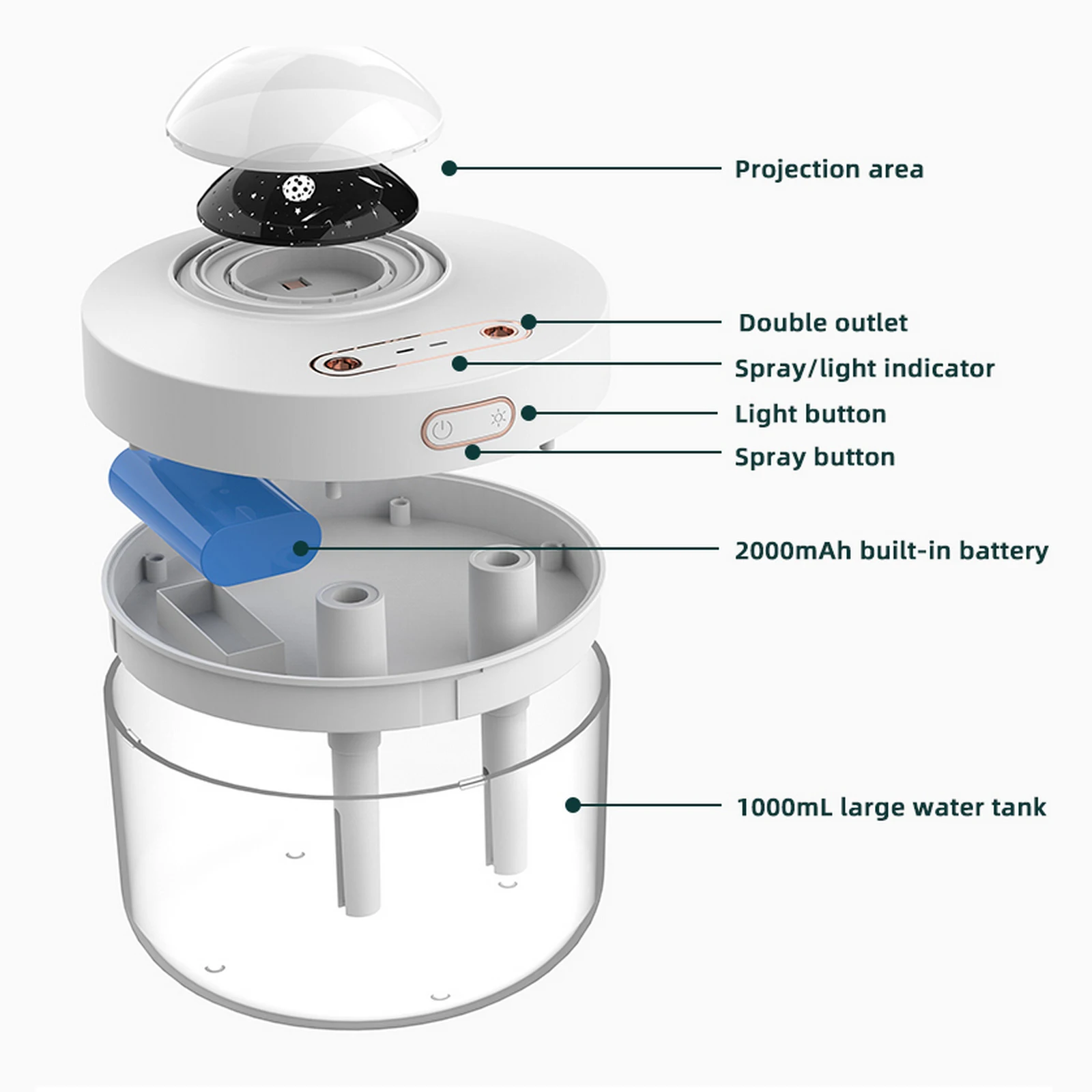 Projection area

Double outlet

Spray/light indicator

Light button

Spray button

2000mAh built-in battery

1000mL large water tank