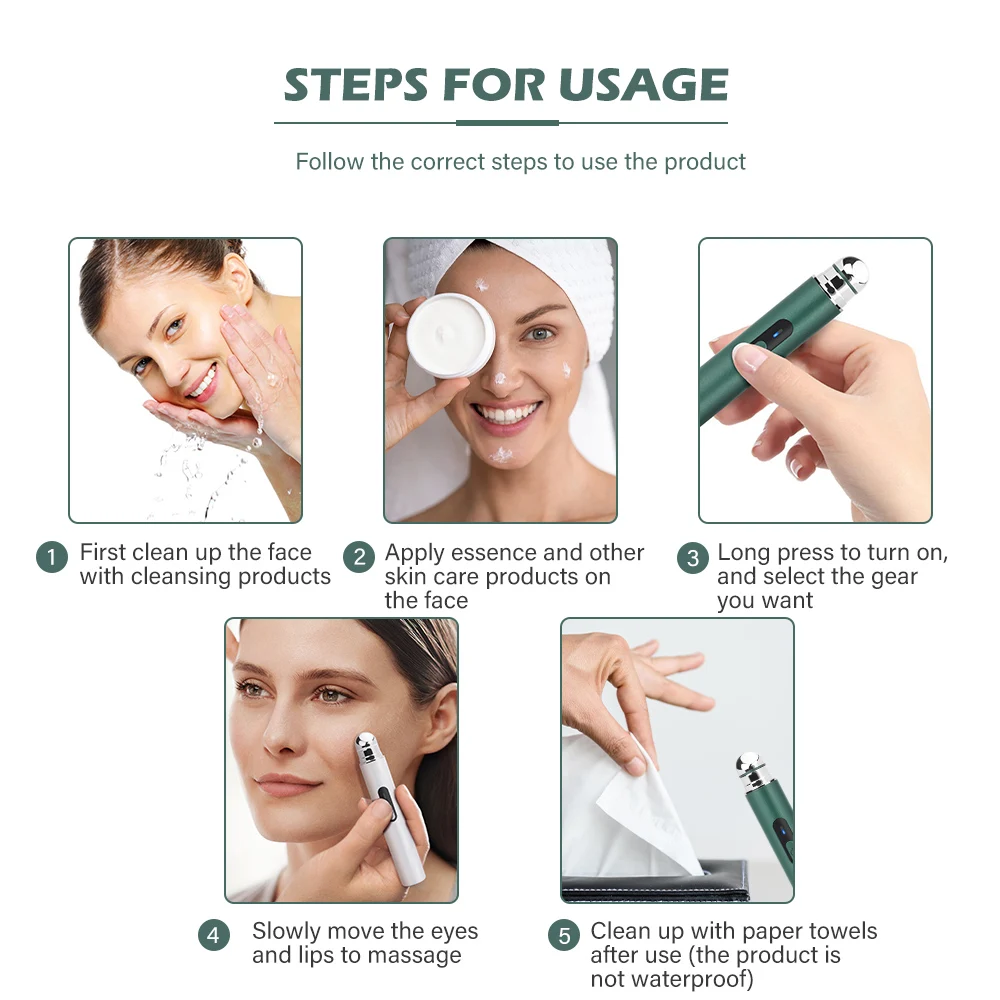 STEPS FOR USAGE

Follow the correct steps to use the product

1 First clean up the face with cleansing products

2 Apply essence and other skin care products on the face

3 Long press to turn on, and select the gear you want

4 Slowly move the eyes and lips to massage

5 Clean up with paper towels after use (the product is not waterproof)