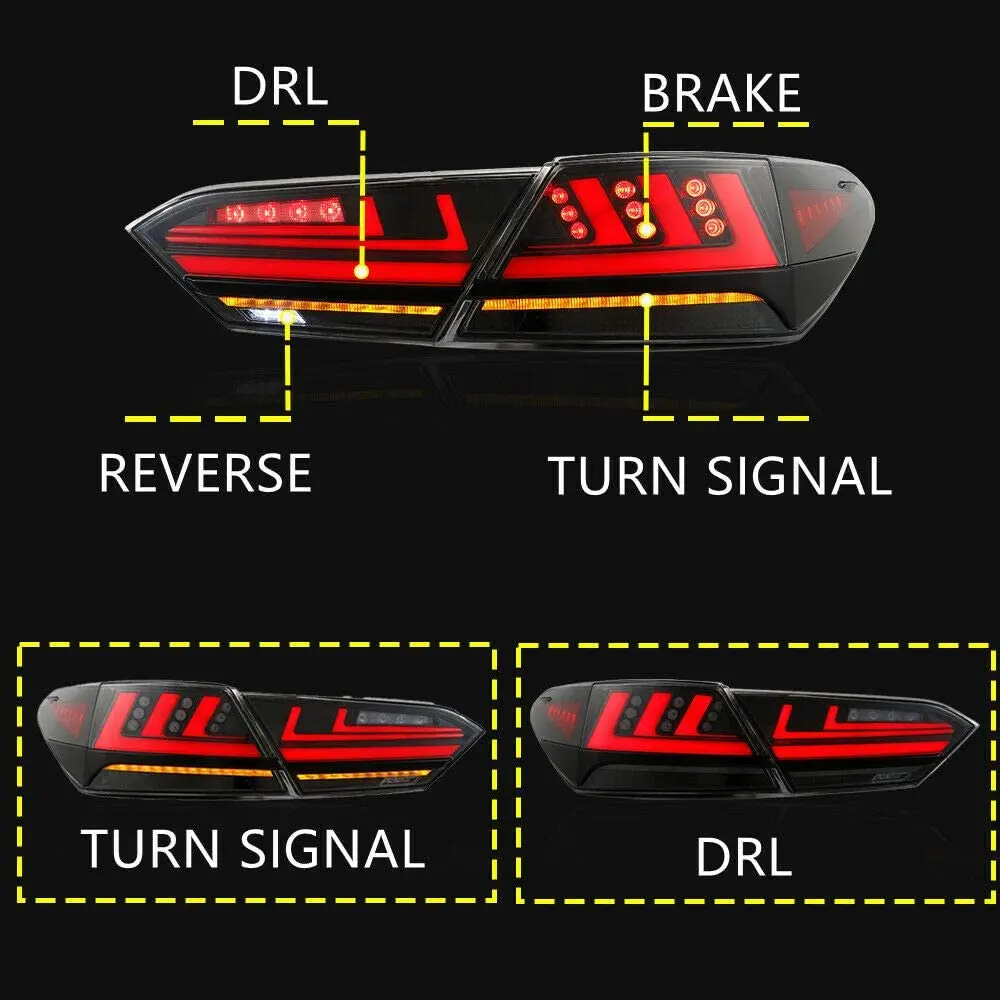 DRL

BRAKE

REVERSE

TURN SIGNAL

TURN SIGNAL

DRL