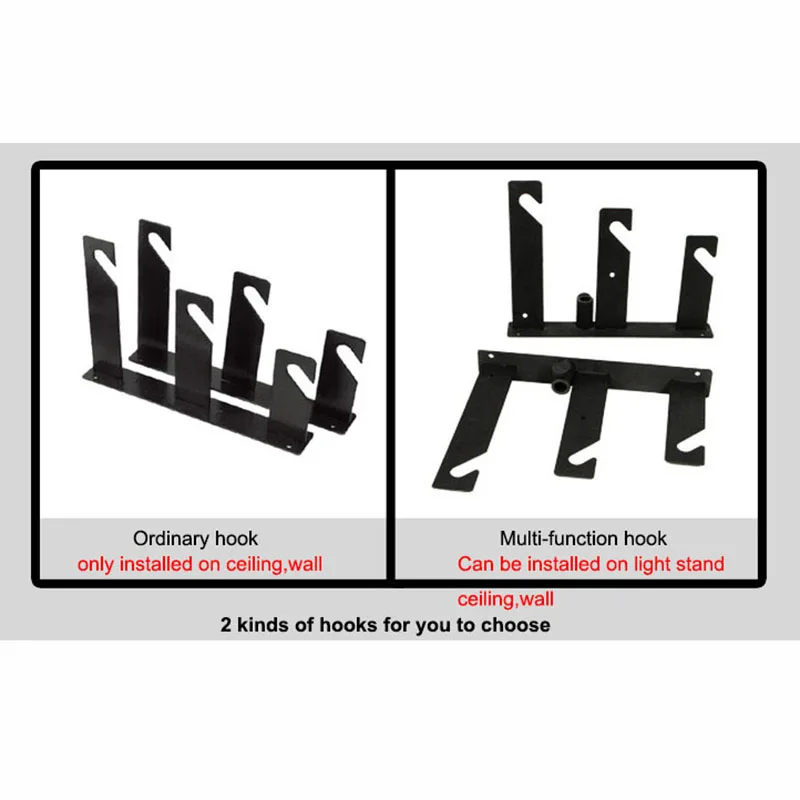 Ordinary hook
only installed on ceiling,wall

Multi-function hook
Can be installed on light stand
ceiling,wall

2 kinds of hooks for you to choose