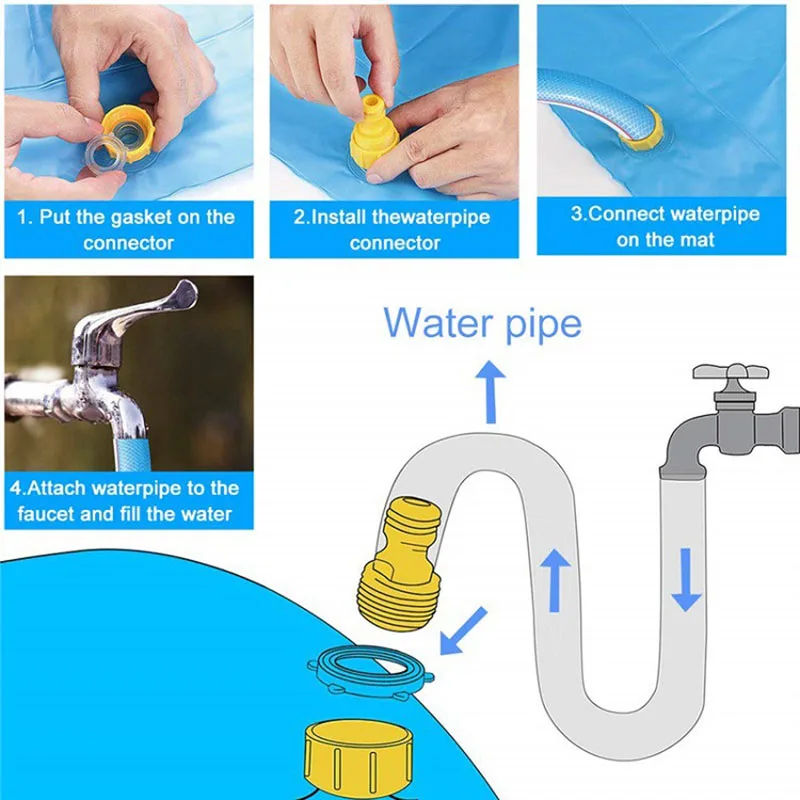 1. Put the gasket on the connector

2.Install thewaterpipe connector

3.Connect waterpipe on the mat

4.Attach waterpipe to the faucet and fill the water

Water pipe