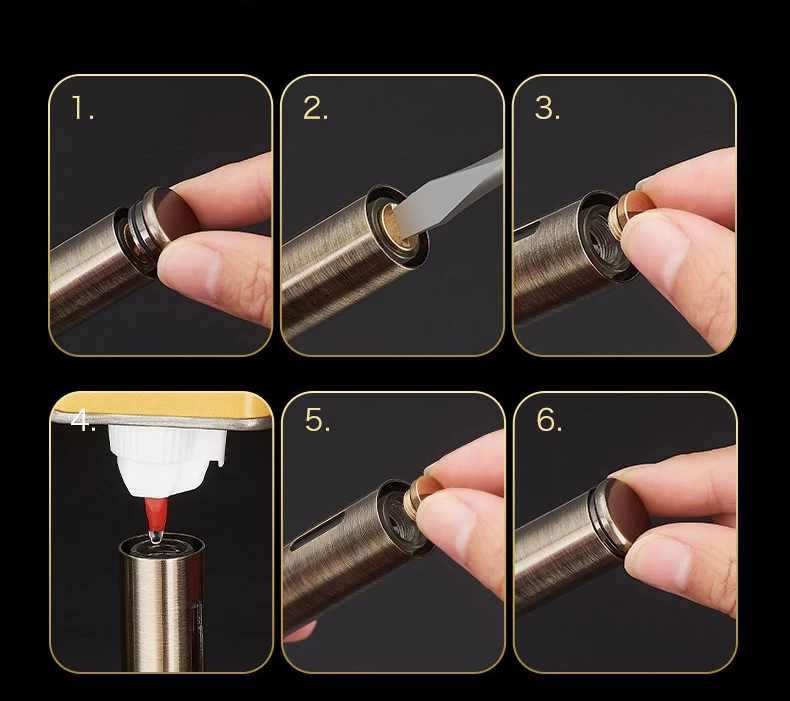 1.

2.

3.

4.

5.

6.