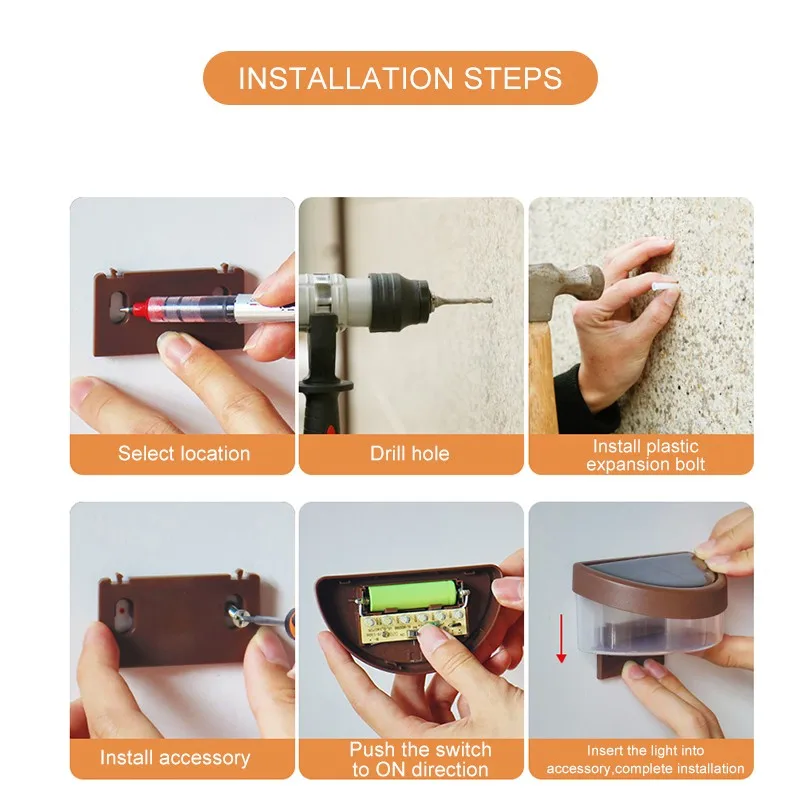 INSTALLATION STEPS

Select location

Drill hole

Install plastic expansion bolt

Install accessory

Push the switch to ON direction

Insert the light into accessory,complete installation