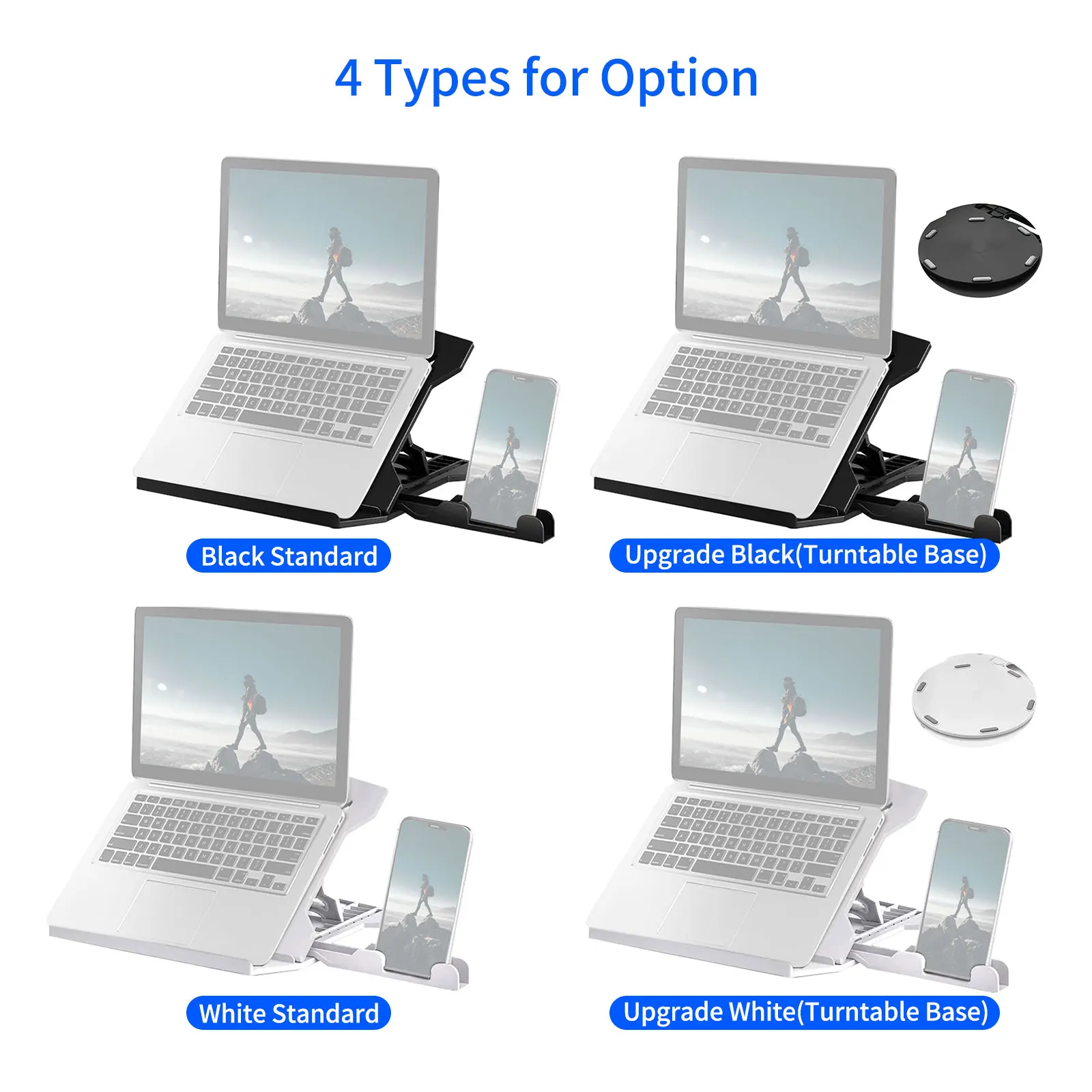 4 Types for Option

Black Standard

Upgrade Black(Turntable Base)

White Standard

Upgrade White(Turntable Base)