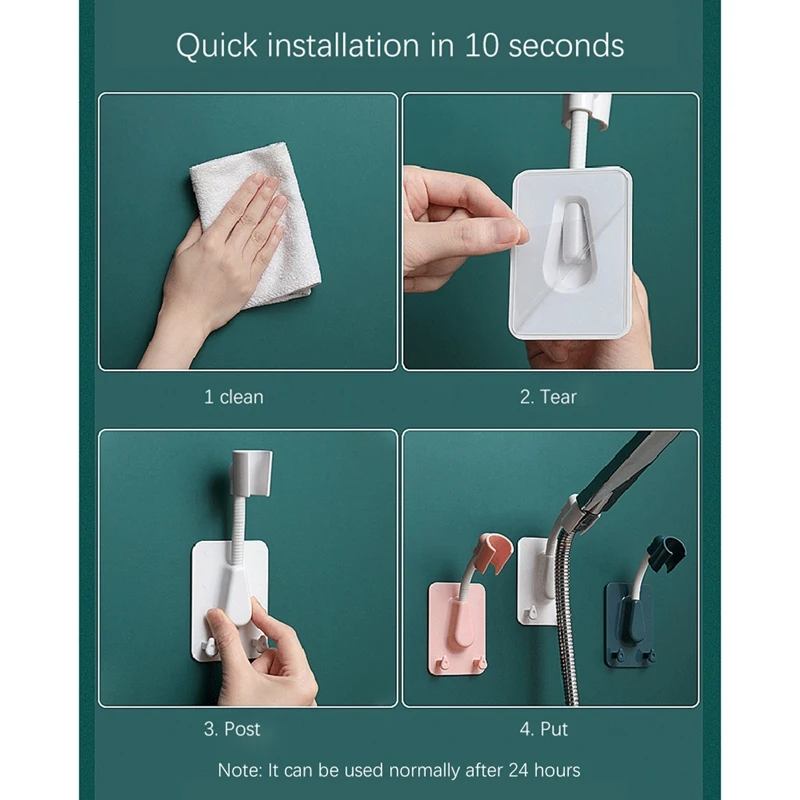 Quick installation in 10 seconds

1 clean

2. Tear

3. Post

4. Put

Note: It can be used normally after 24 hours