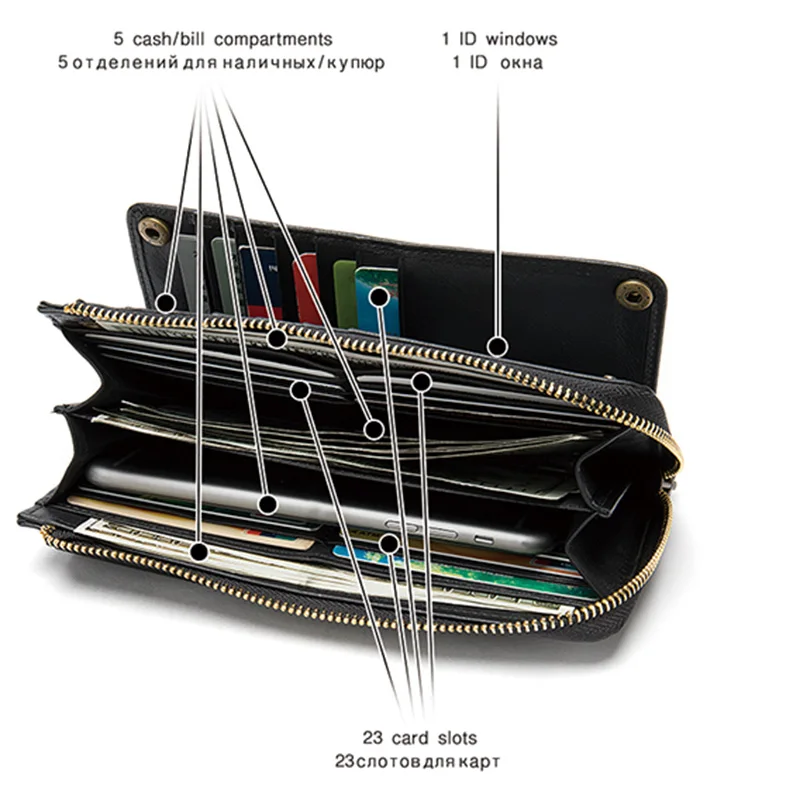 5 cash/bill compartments
5 отделений для наличных/купюр

1 ID windows
1 ID окна

23 card slots
23слотов для карт