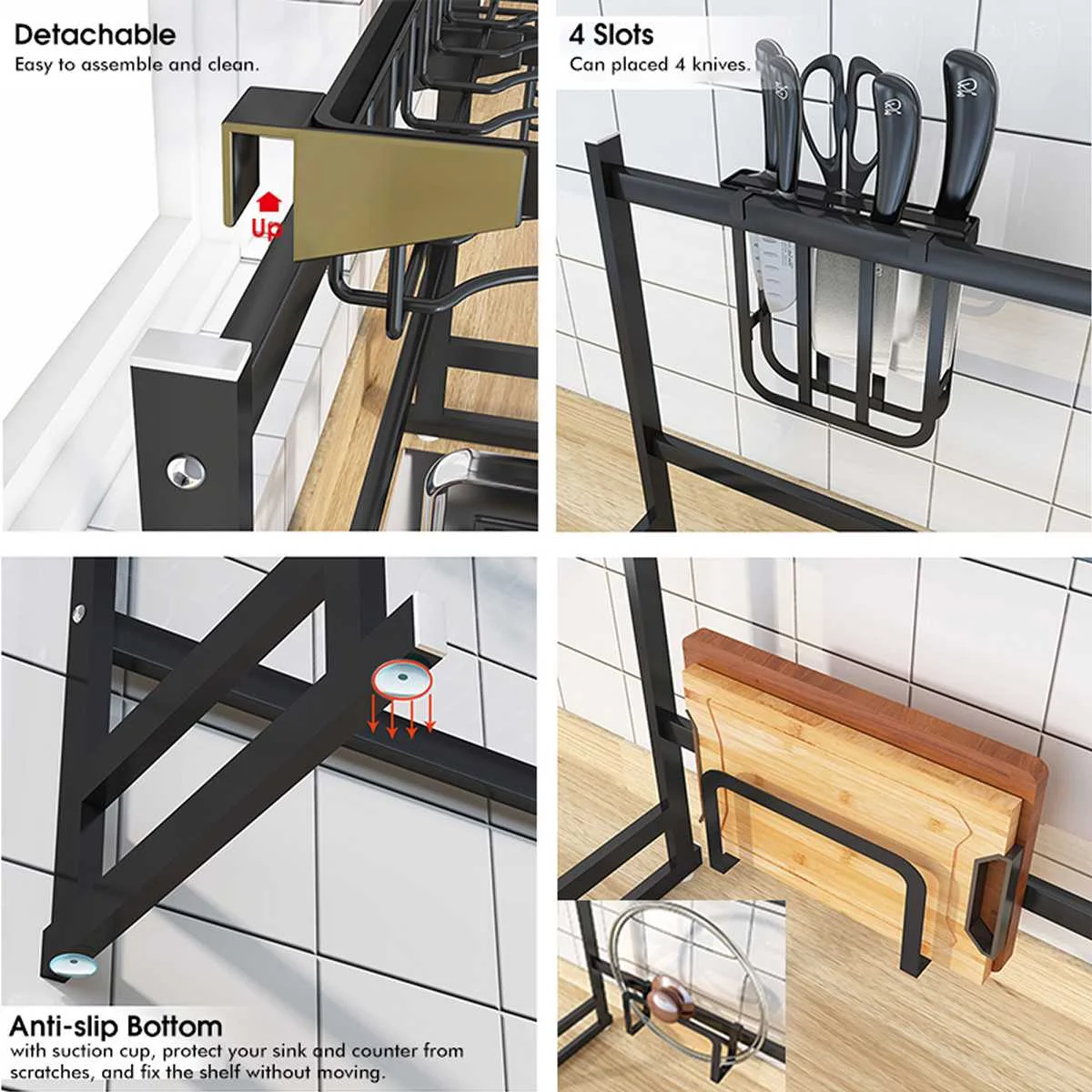 Detachable
Easy to assemble and clean.

Up

4 Slots
Can placed 4 knives.

Anti-slip Bottom
with suction cup, protect your sink and counter from scratches, and fix the shelf without moving.