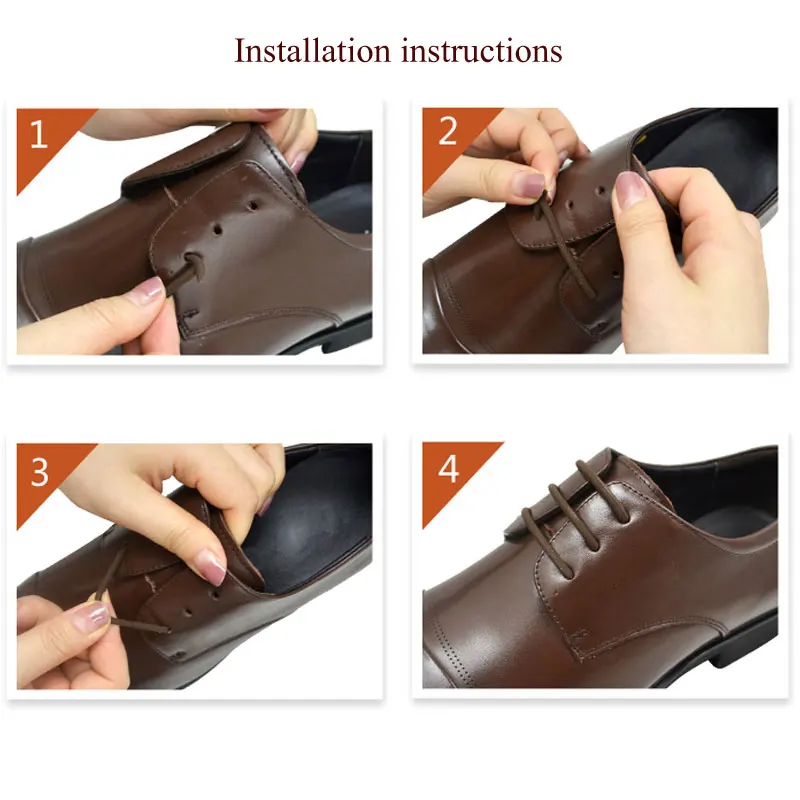 Installation instructions

1

2

3

4