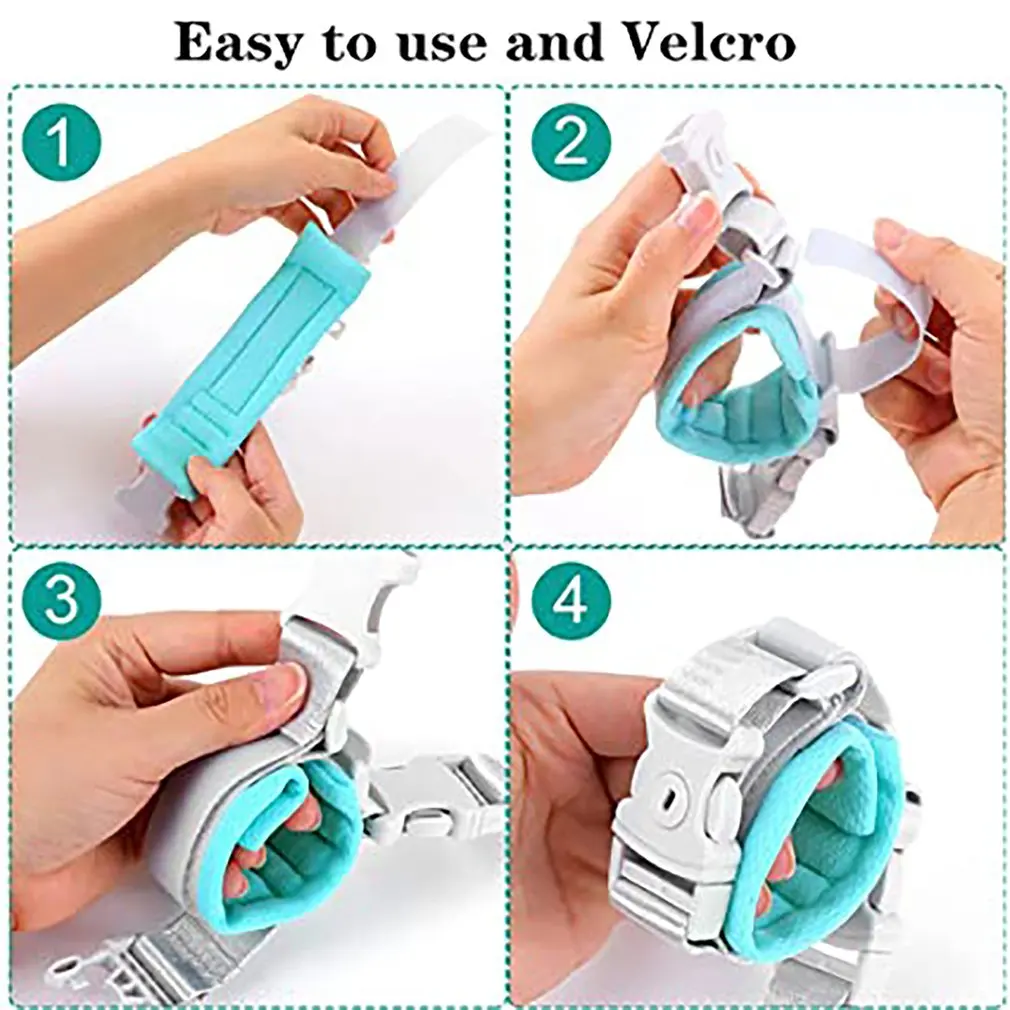 Easy to use and Velcro

1

2

3

4