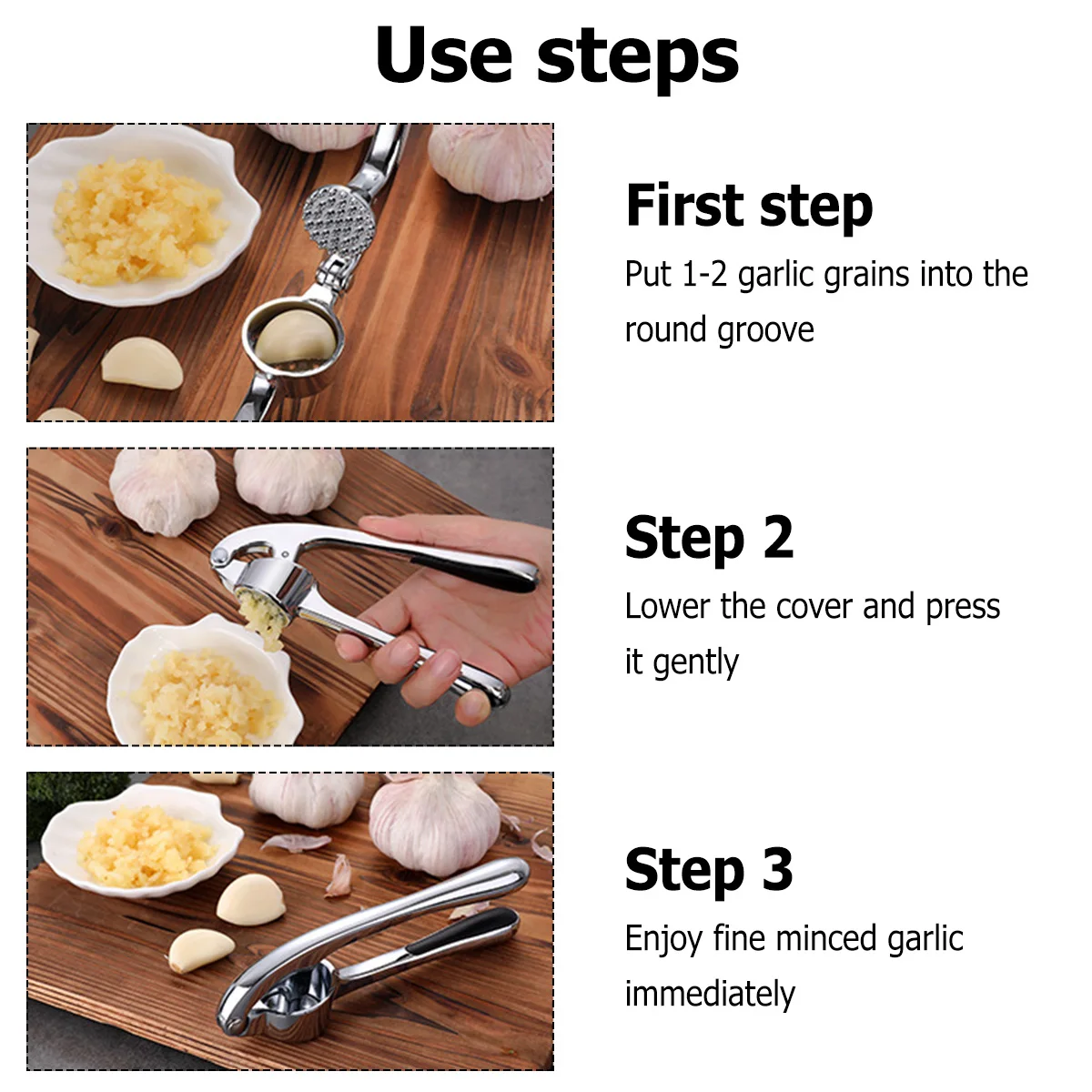 Use steps

First step
Put 1-2 garlic grains into the round groove

Step 2
Lower the cover and press it gently

Step 3
Enjoy fine minced garlic immediately