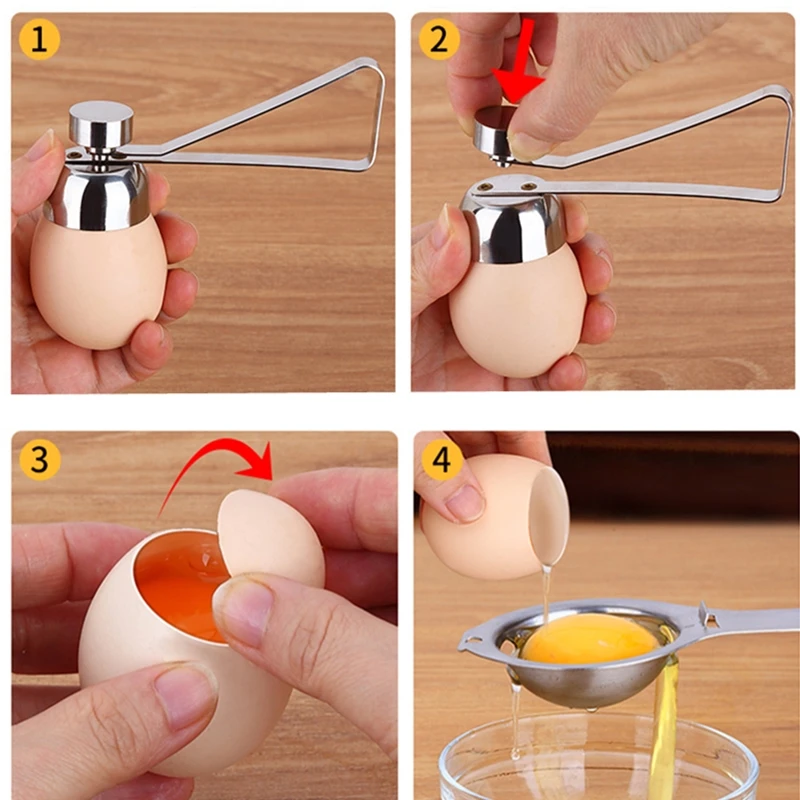 1

2

3

4