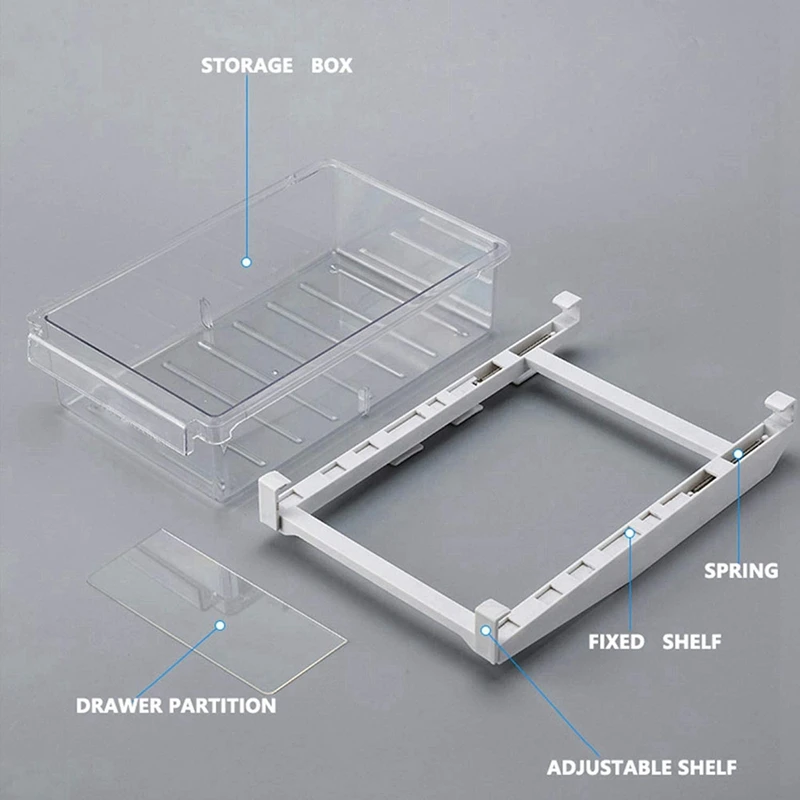 STORAGE BOX

SPRING

FIXED SHELF

DRAWER PARTITION

ADJUSTABLE SHELF