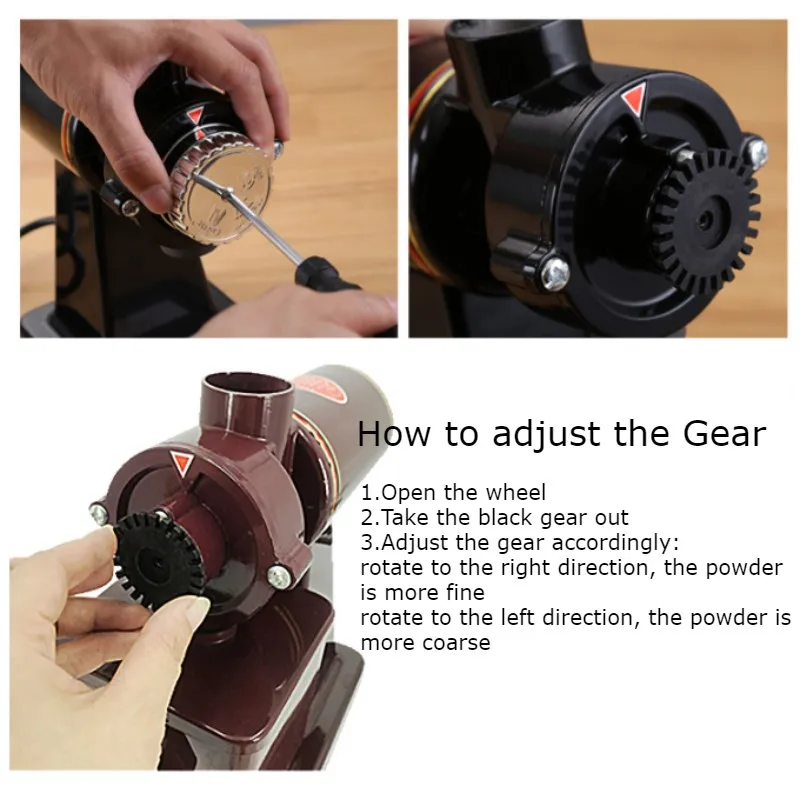 How to adjust the Gear

1.Open the wheel
2.Take the black gear out
3.Adjust the gear accordingly:
rotate to the right direction, the powder is more fine
rotate to the left direction, the powder is more coarse