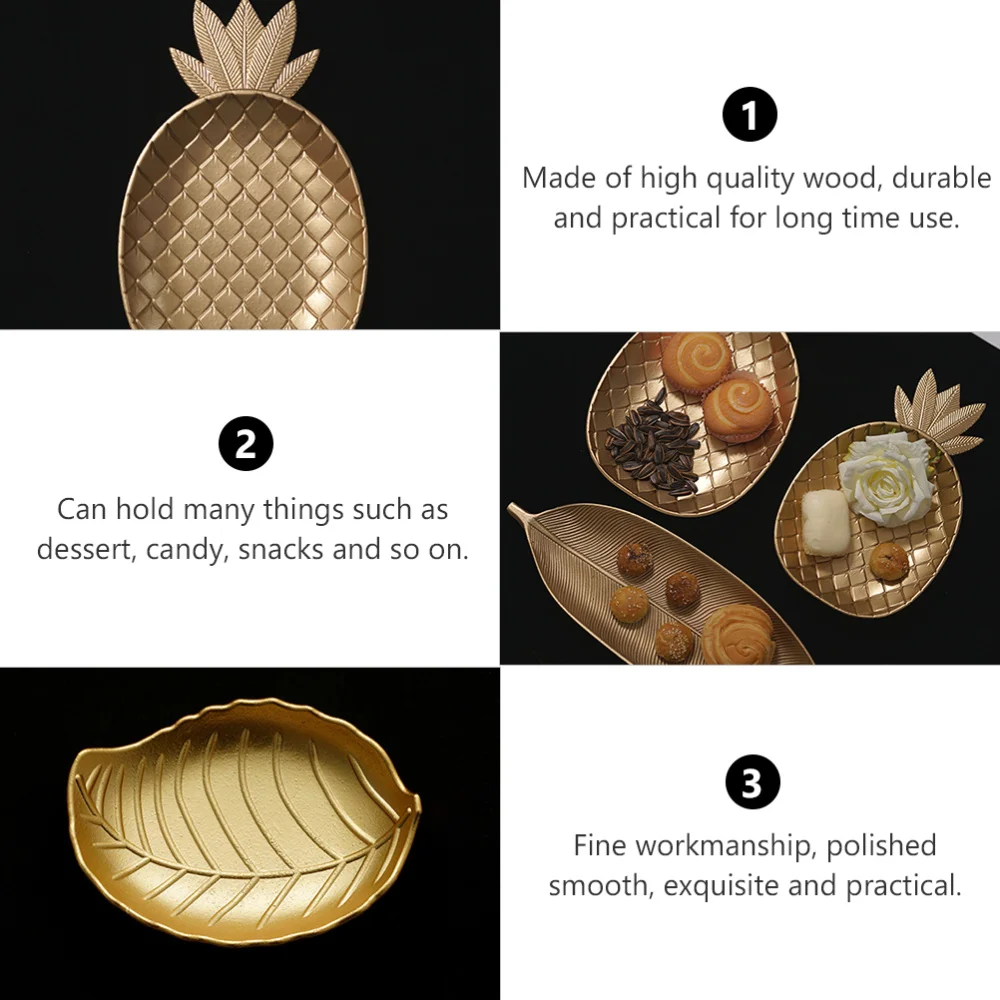 1

Made of high quality wood, durable and practical for long time use.

2

Can hold many things such as dessert, candy, snacks and so on.

3

Fine workmanship, polished smooth, exquisite and practical.