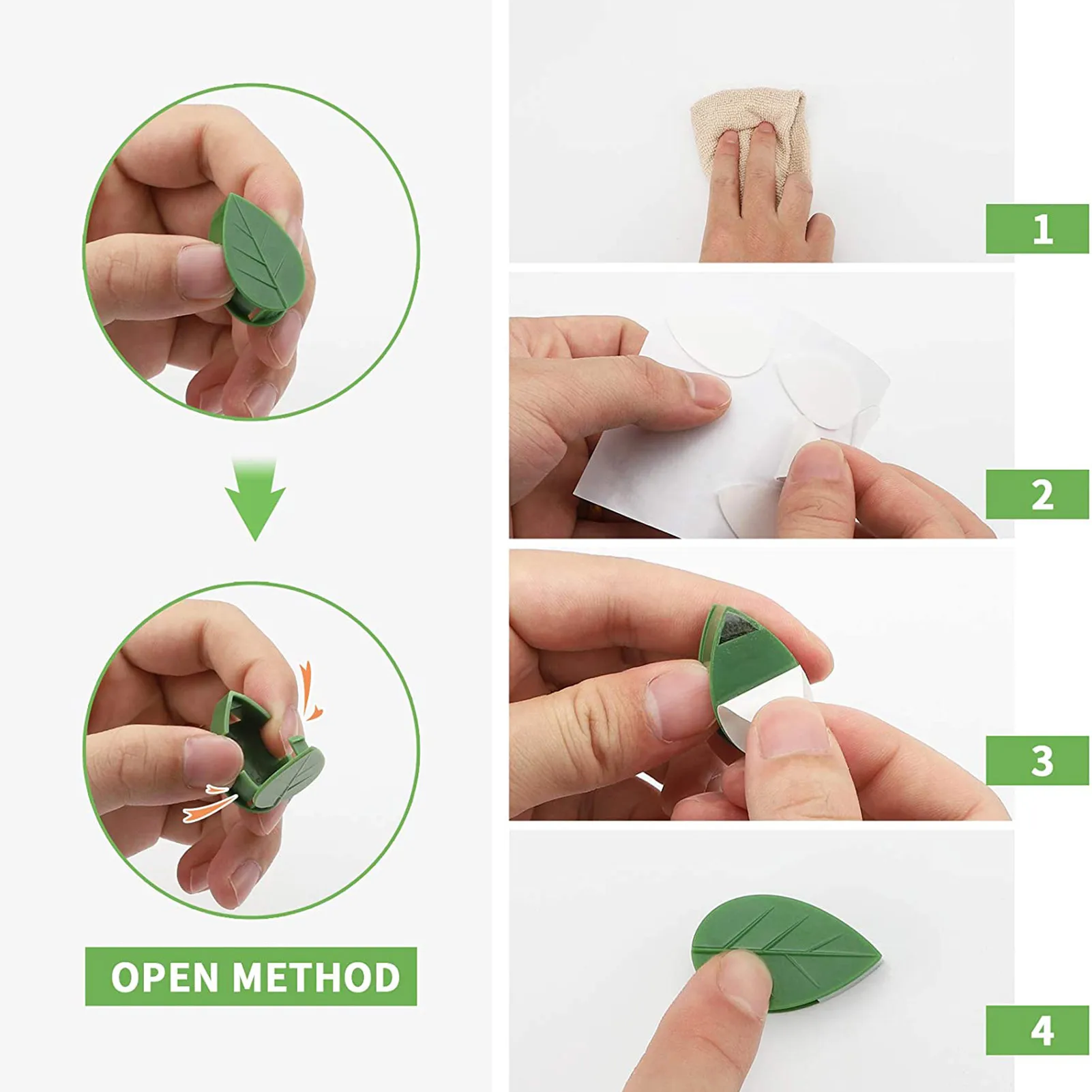 OPEN METHOD

1

2

3

4