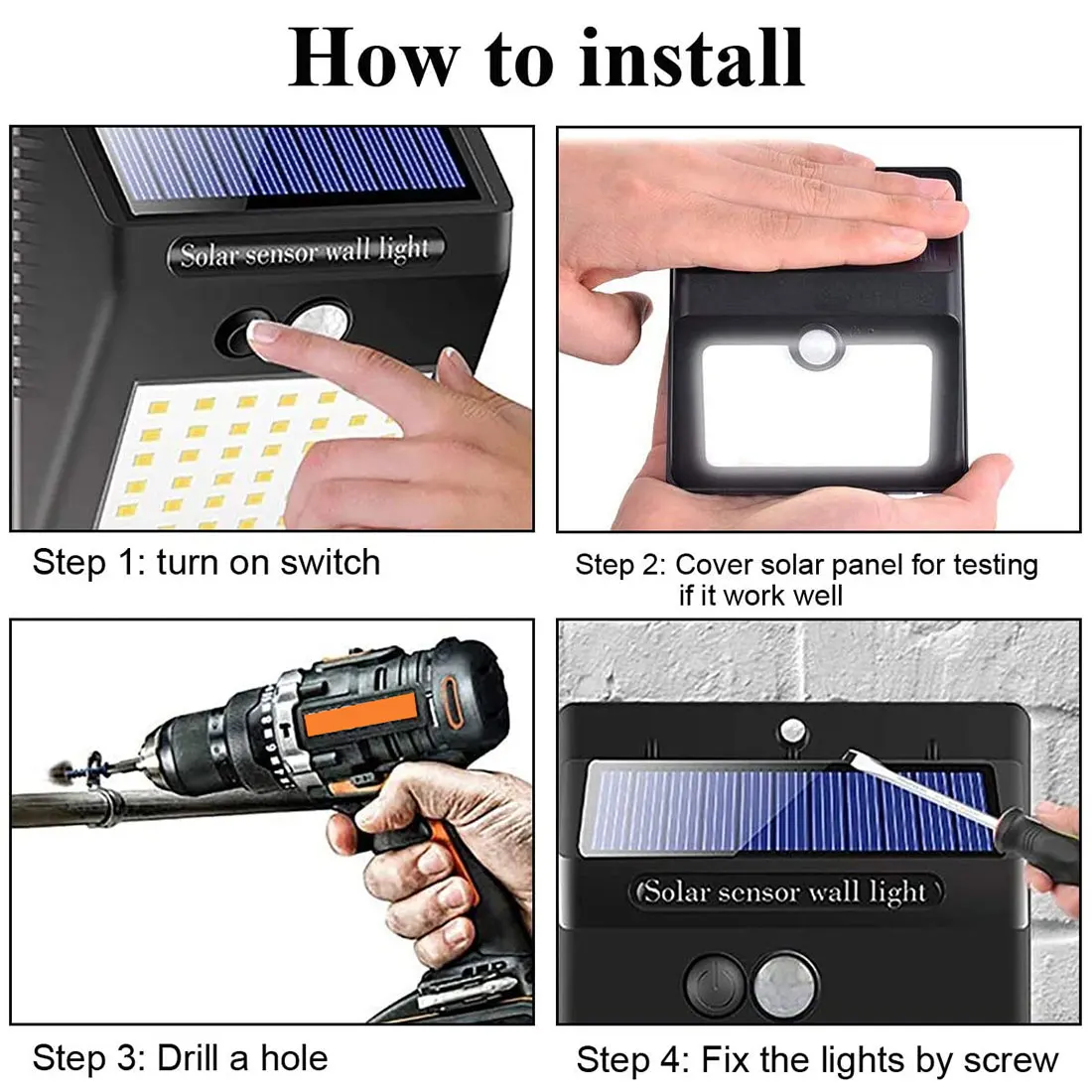 How to install

Solar sensor wall light

Step 1: turn on switch

Step 2: Cover solar panel for testing if it work well

Step 3: Drill a hole

Solar sensor wall light

Step 4: Fix the lights by screw