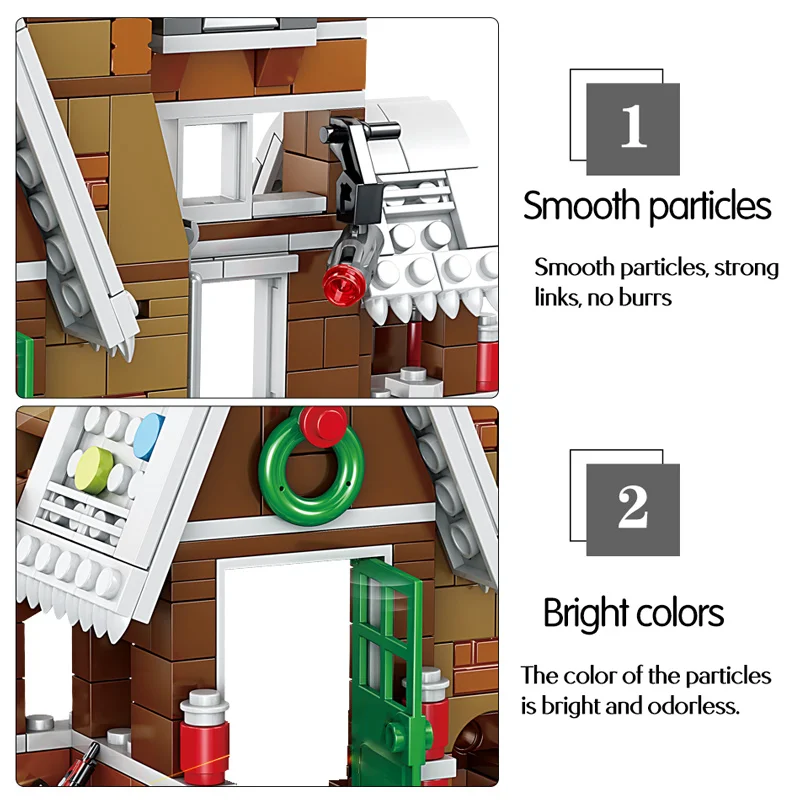 1

Smooth particles

Smooth particles, strong links, no burrs

2

Bright colors

The color of the particles is bright and odorless.