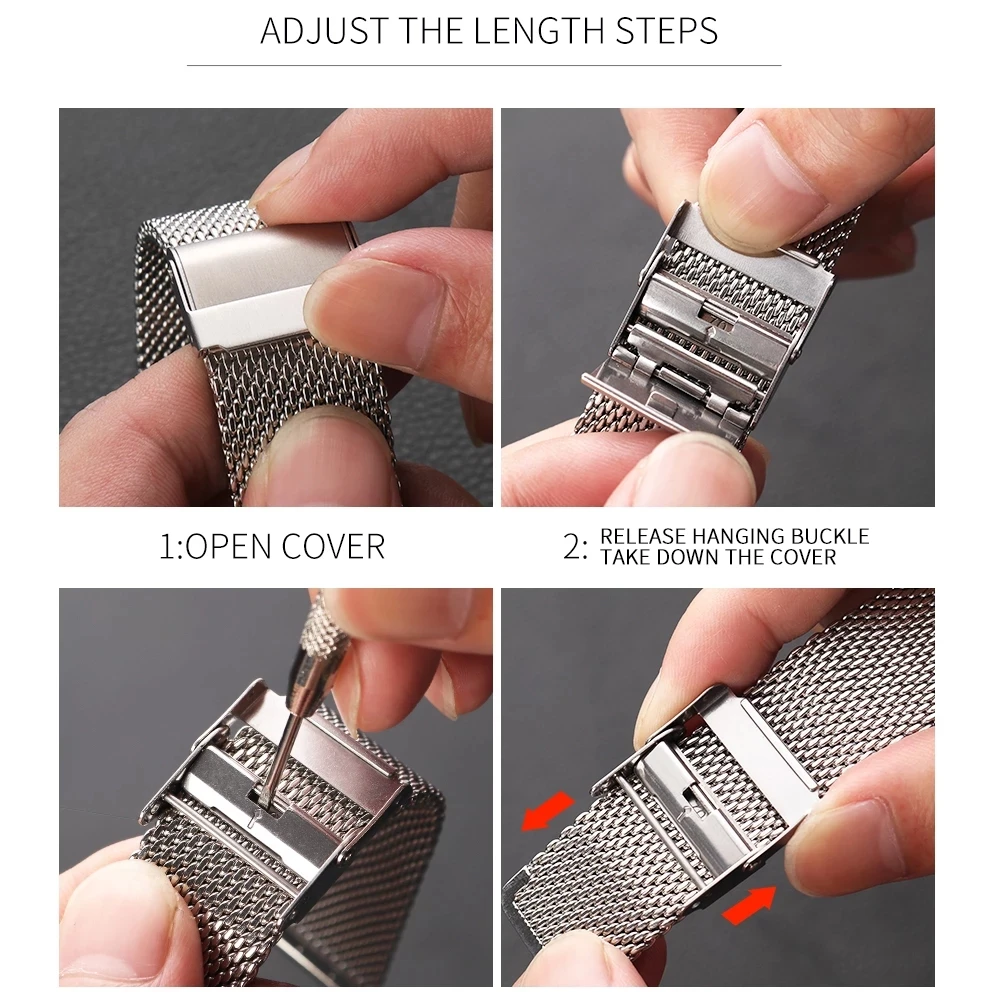 ADJUST THE LENGTH STEPS

1:OPEN COVER

2: RELEASE HANGING BUCKLE
TAKE DOWN THE COVER