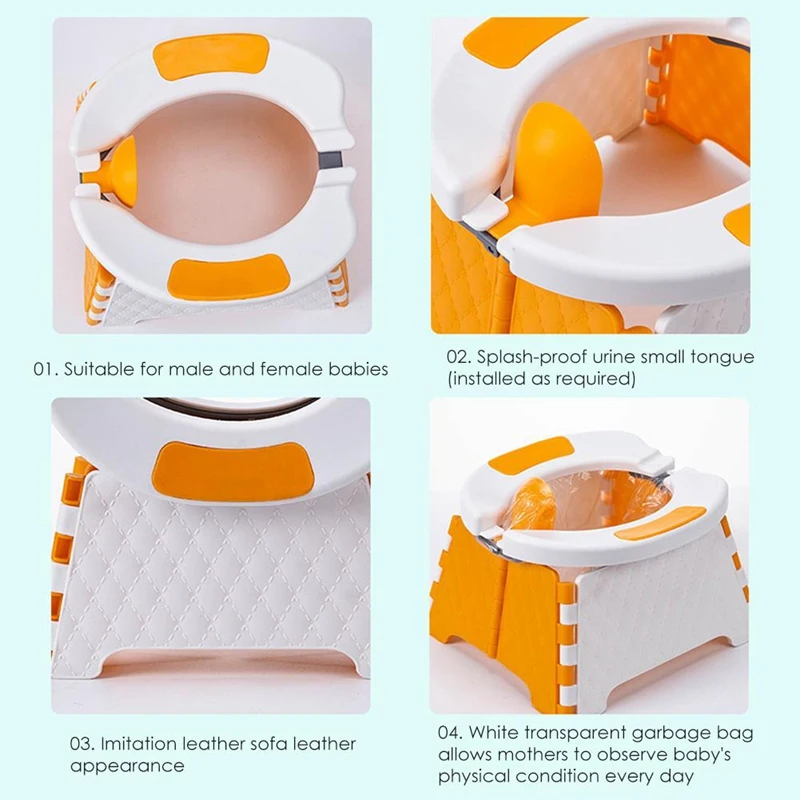 01. Suitable for male and female babies

02. Splash-proof urine small tongue (installed as required)

03. Imitation leather sofa leather appearance

04. White transparent garbage bag allows mothers to observe baby's physical condition every day