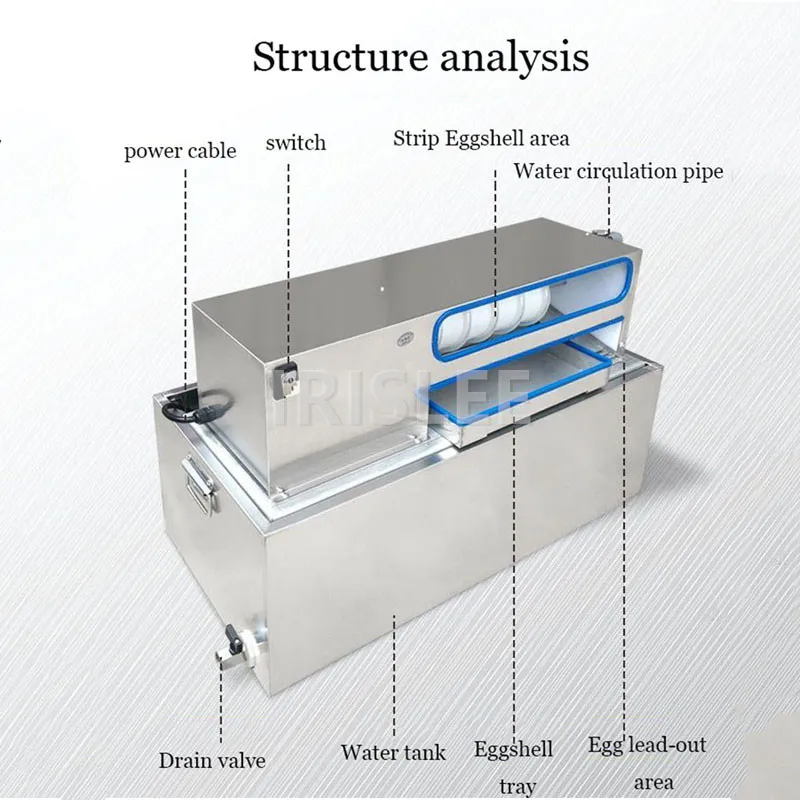 Structure analysis

power cable

switch

Strip Eggshell area

Water circulation pipe

IRISLEE

Drain valve

Water tank

Eggshell tray

Egg lead-out area