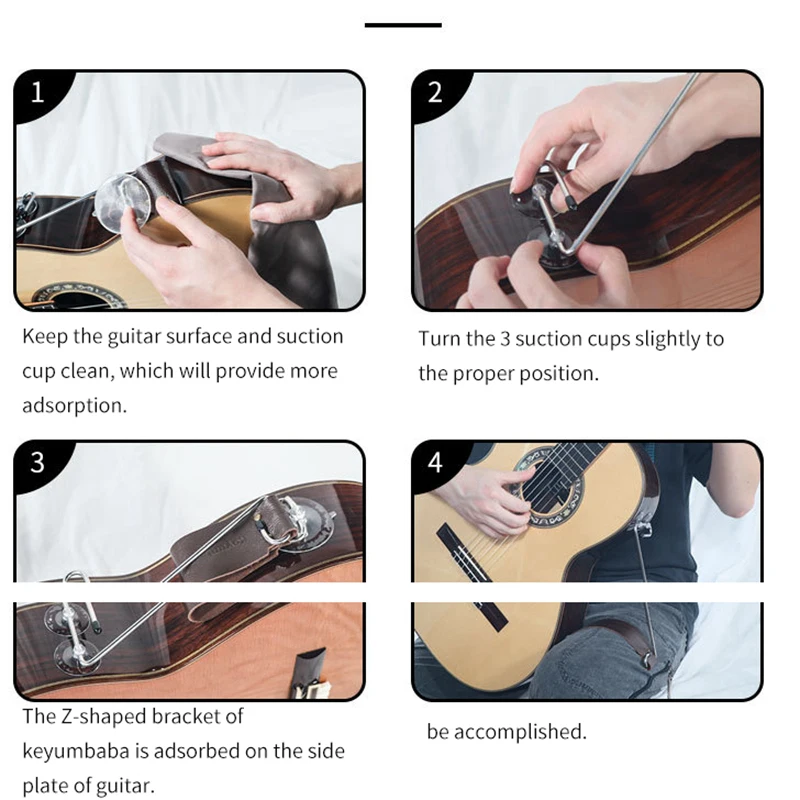 1

Keep the guitar surface and suction cup clean, which will provide more adsorption.

2

Turn the 3 suction cups slightly to the proper position.

3

The Z-shaped bracket of keyumbaba is adsorbed on the side plate of guitar.

4

be accomplished.