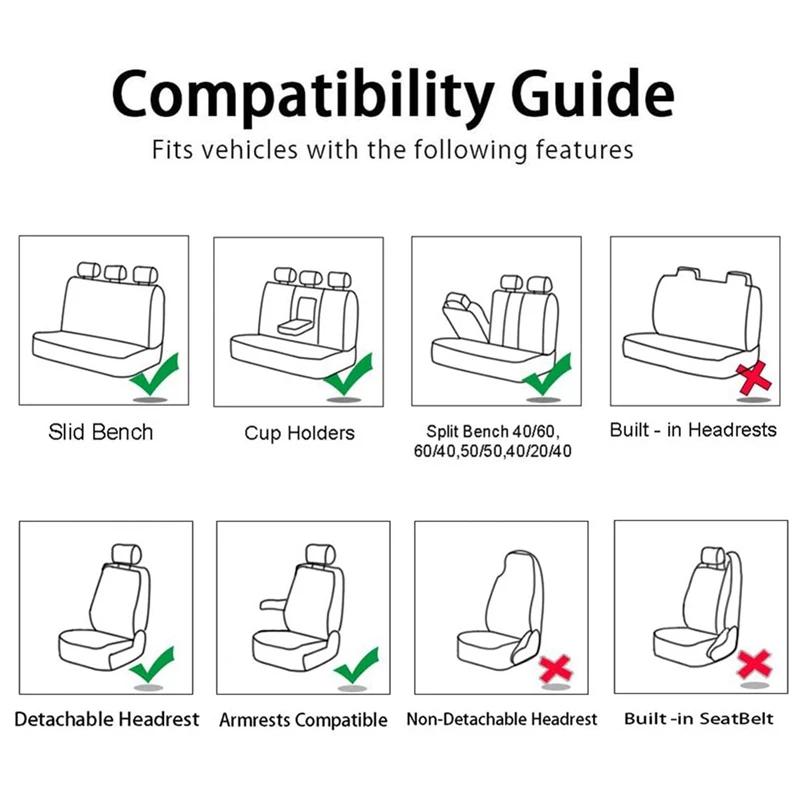 Compatibility Guide

Fits vehicles with the following features

Slid Bench

Cup Holders

Split Bench 40/60, 60/40,50/50,40/20/40

Built - in Headrests

Detachable Headrest

Armrests Compatible

Non-Detachable Headrest

Built -in SeatBelt