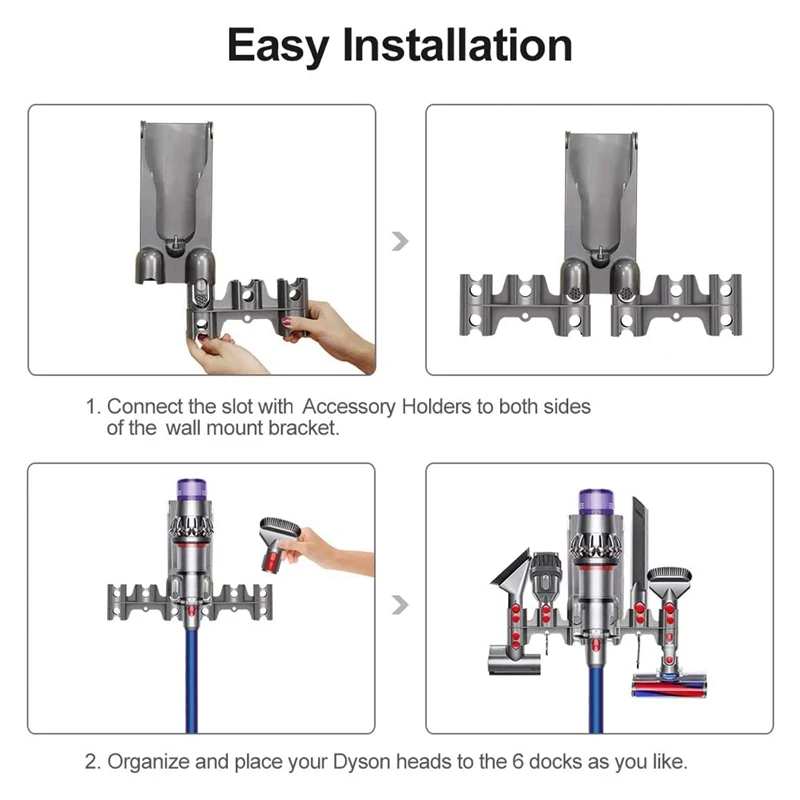 Easy Installation

1. Connect the slot with Accessory Holders to both sides of the wall mount bracket.

2. Organize and place your Dyson heads to the 6 docks as you like.