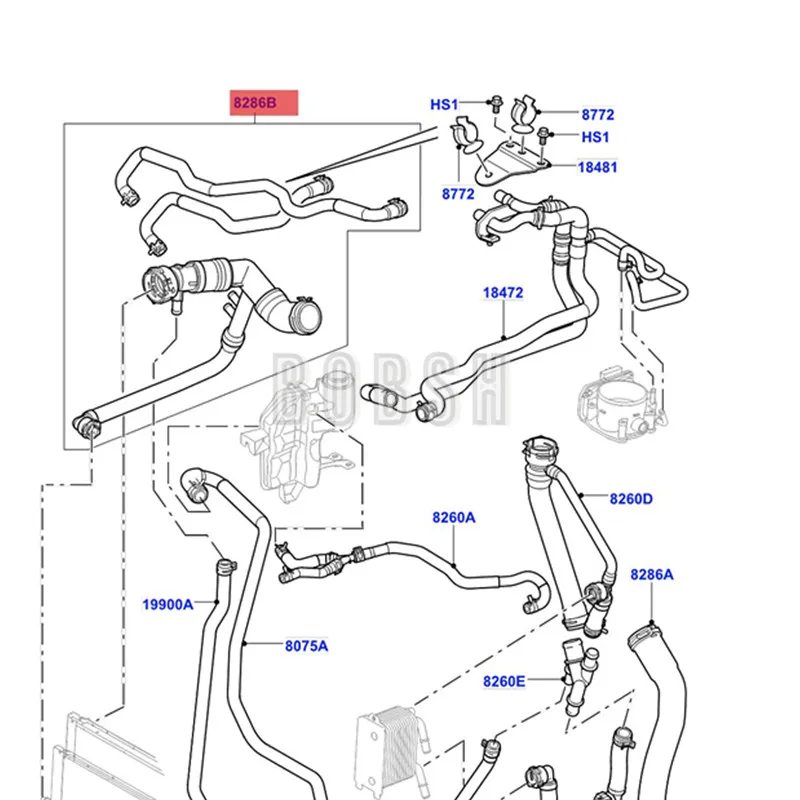 8286B
HS1
8772
HS1
18481
8772
18472
BOBSH
8260D
8260A
8286A
19900A
8075A
8260E