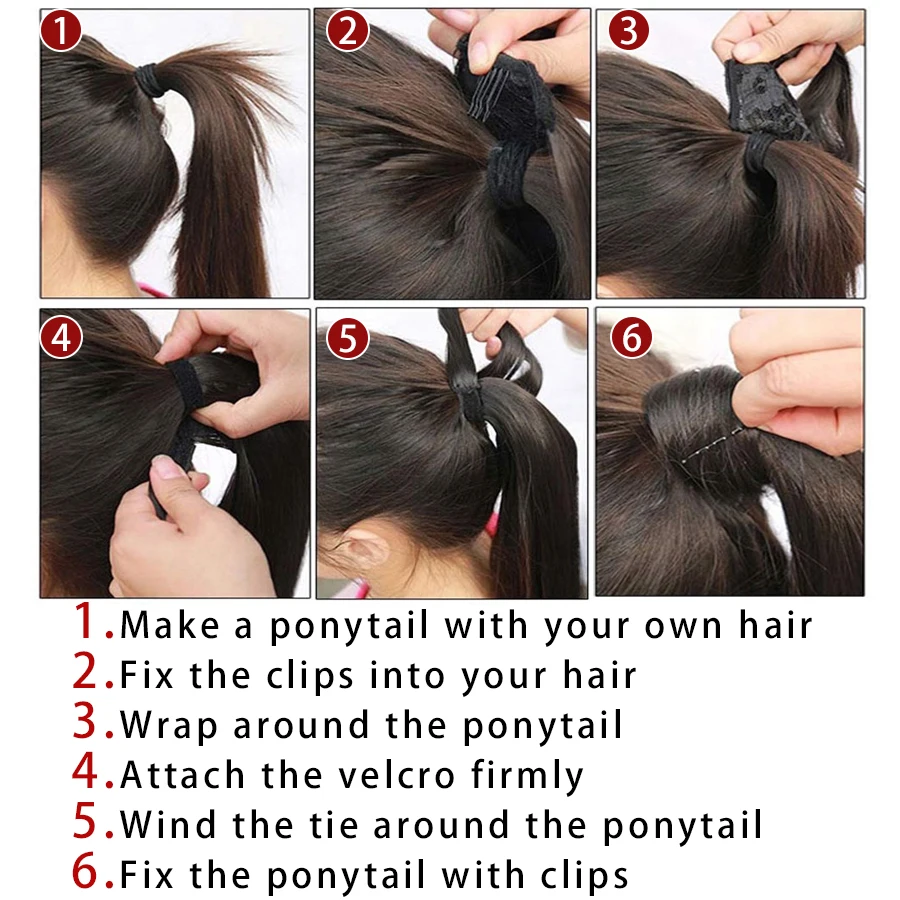 1

2

3

4

5

6

1.Make a ponytail with your own hair
2.Fix the clips into your hair
3.Wrap around the ponytail
4.Attach the velcro firmly
5.Wind the tie around the ponytail
6.Fix the ponytail with clips