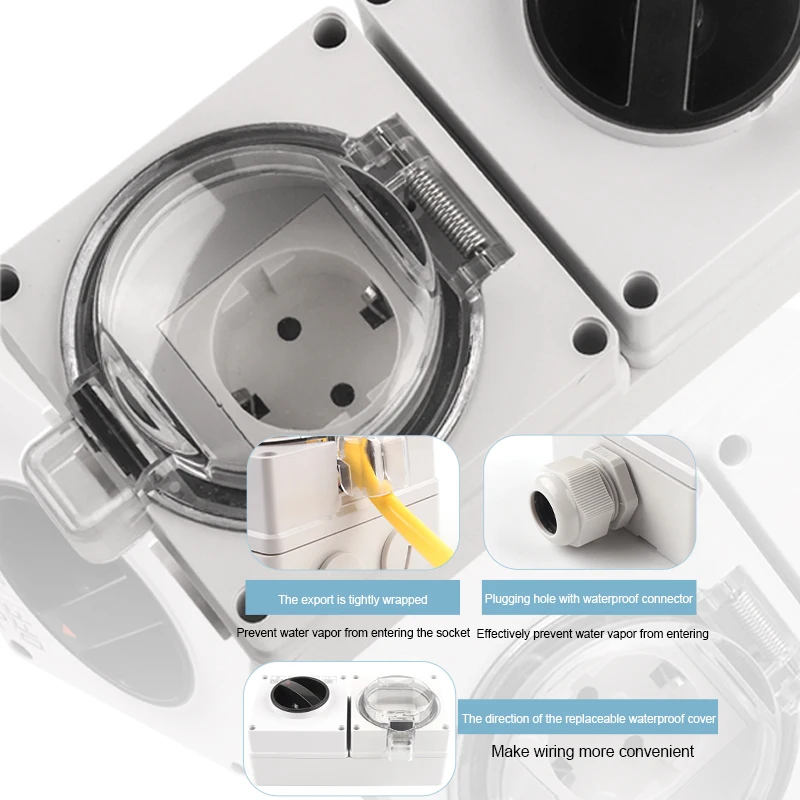 The export is tightly wrapped

Prevent water vapor from entering the socket

Plugging hole with waterproof connector

Effectively prevent water vapor from entering

The direction of the replaceable waterproof cover

Make wiring more convenient