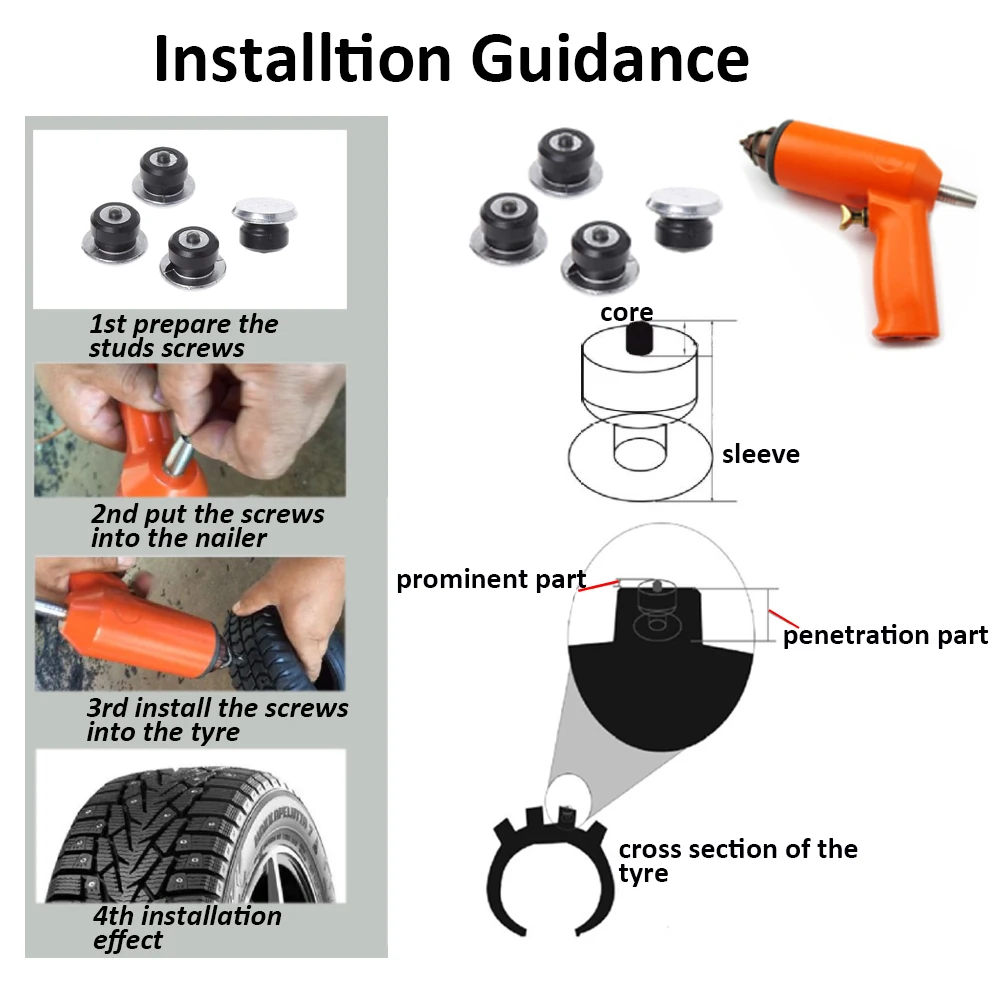 Installtion Guidance

1st prepare the studs screws

2nd put the screws into the nailer

3rd install the screws into the tyre

4th installation effect

core

sleeve

prominent part

penetration part

cross section of the tyre