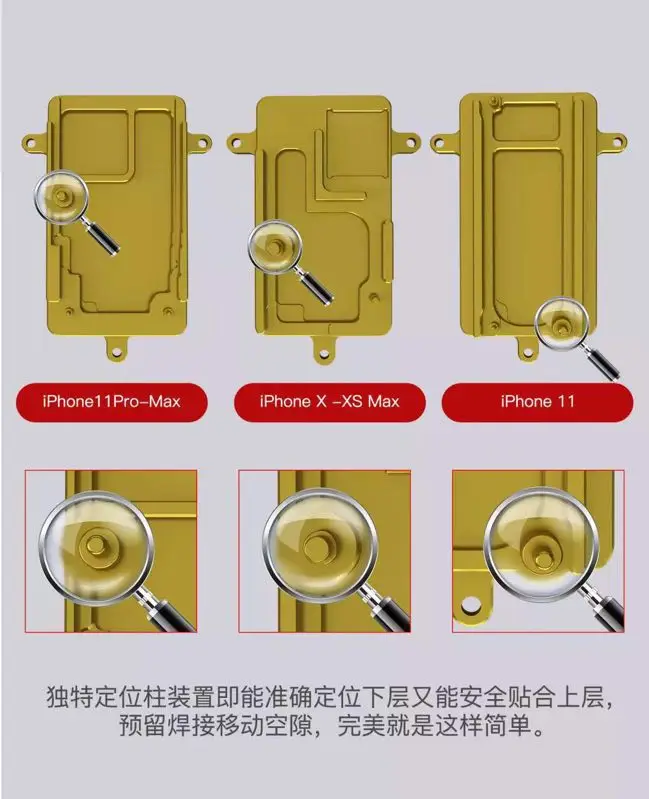 iPhone11Pro-Max

iPhone X -XS Max

iPhone 11

独特定位柱装置即能准确定位下层又能安全贴合上层，预留焊接移动空隙，完美就是这样简单。