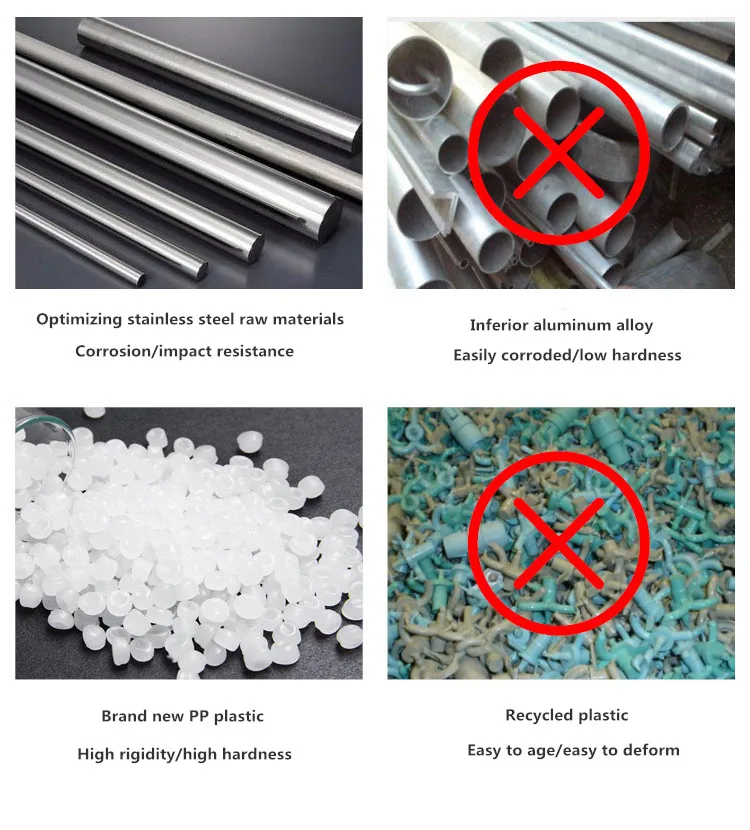 Optimizing stainless steel raw materials
Corrosion/impact resistance

Inferior aluminum alloy
Easily corroded/low hardness

Brand new PP plastic
High rigidity/high hardness

Recycled plastic
Easy to age/easy to deform