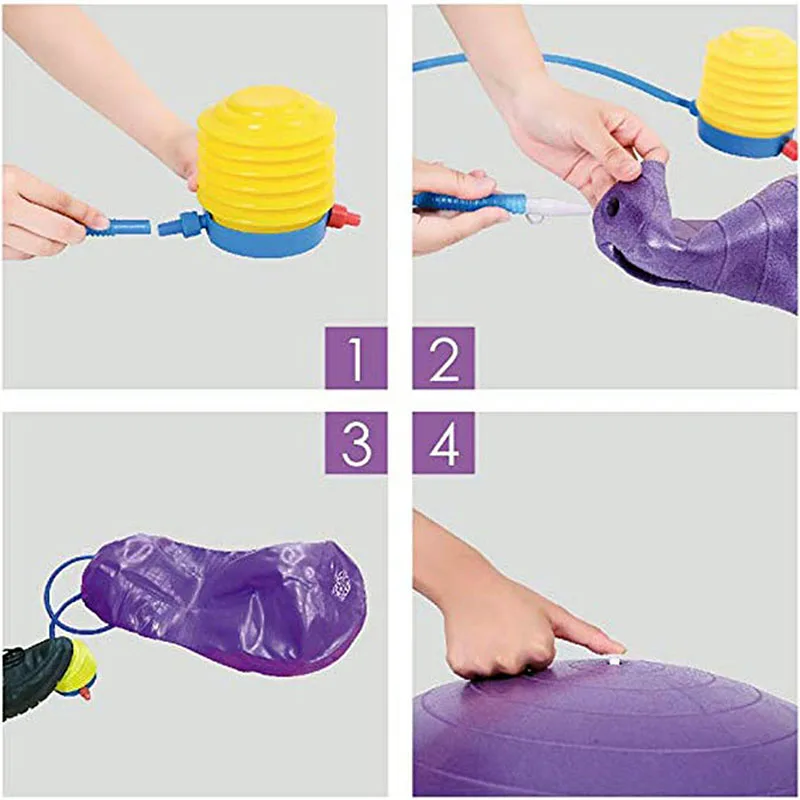 1
2
3
4