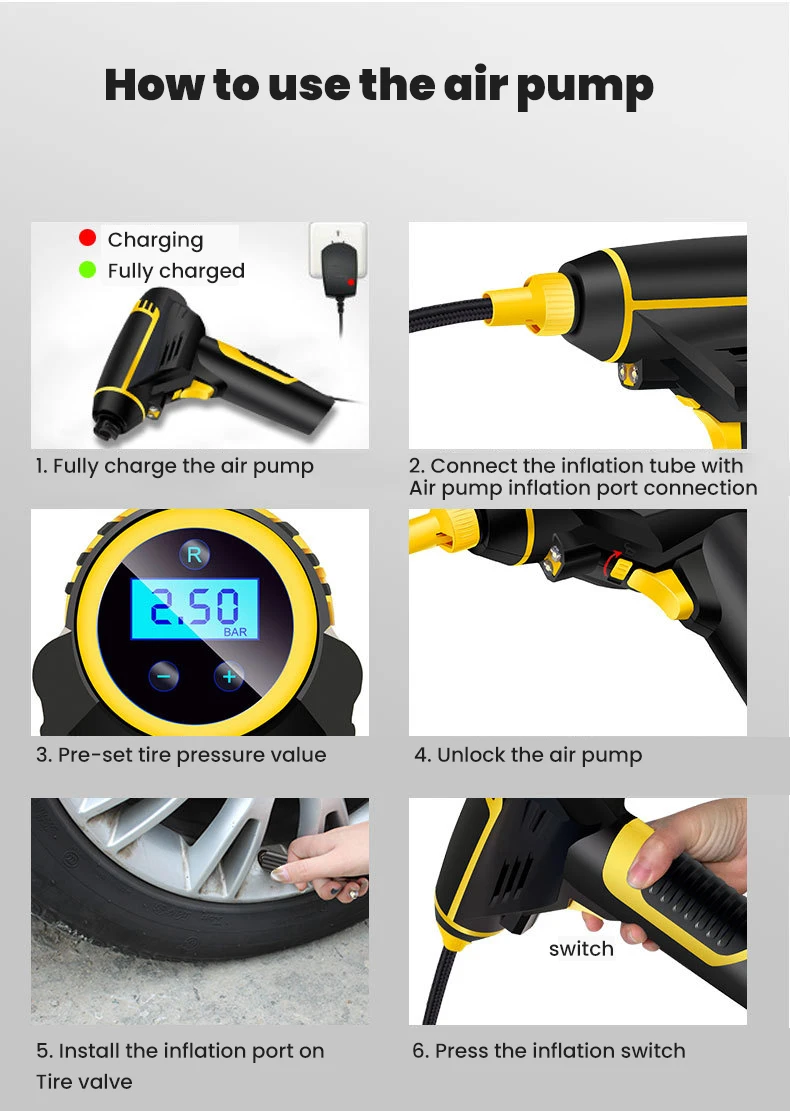 How to use the air pump

Charging
Fully charged

1. Fully charge the air pump

2. Connect the inflation tube with Air pump inflation port connection

R
2.50
BAR
−
+

3. Pre-set tire pressure value

4. Unlock the air pump

5. Install the inflation port on Tire valve

switch

6. Press the inflation switch