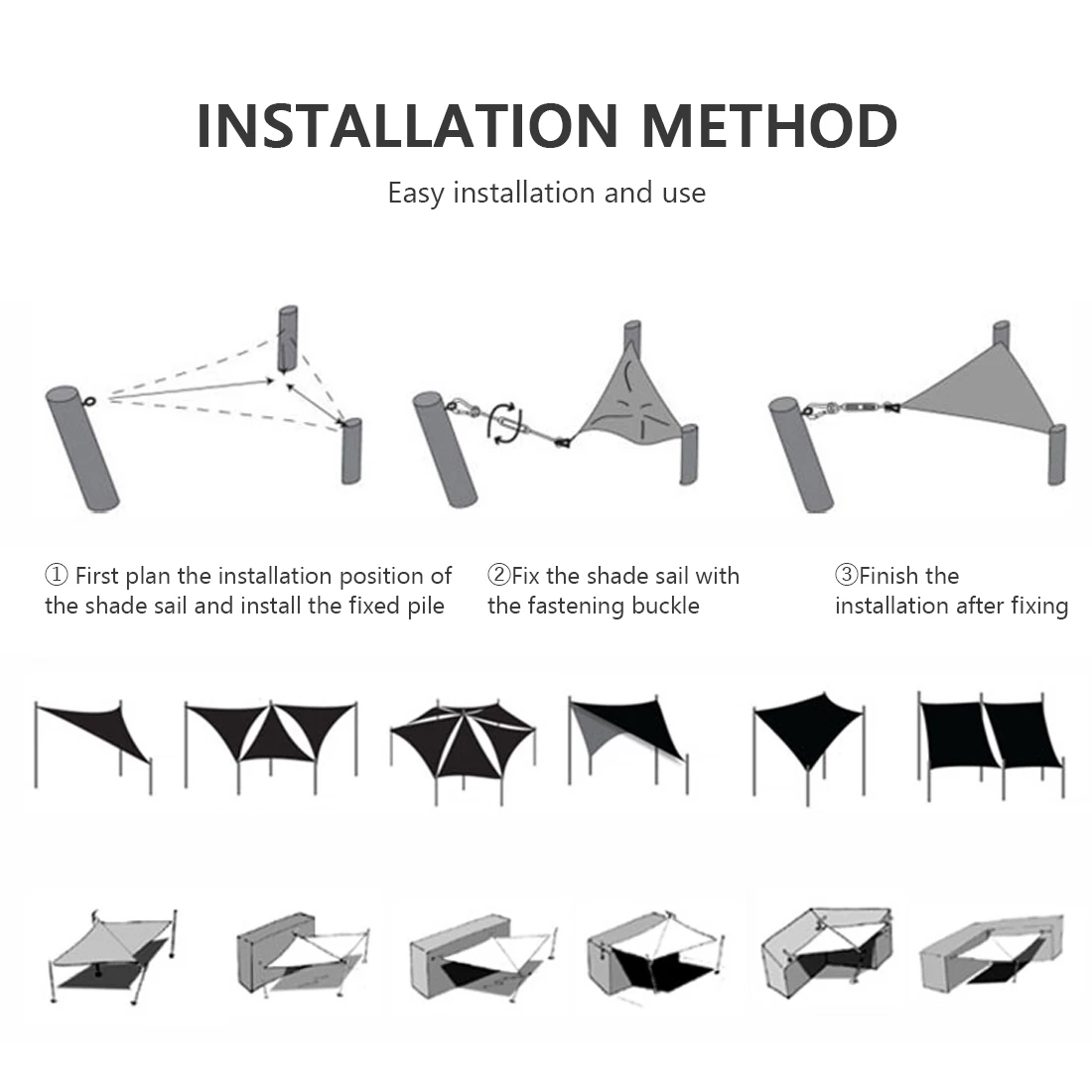 INSTALLATION METHOD

Easy installation and use

① First plan the installation position of the shade sail and install the fixed pile

②Fix the shade sail with the fastening buckle

③Finish the installation after fixing