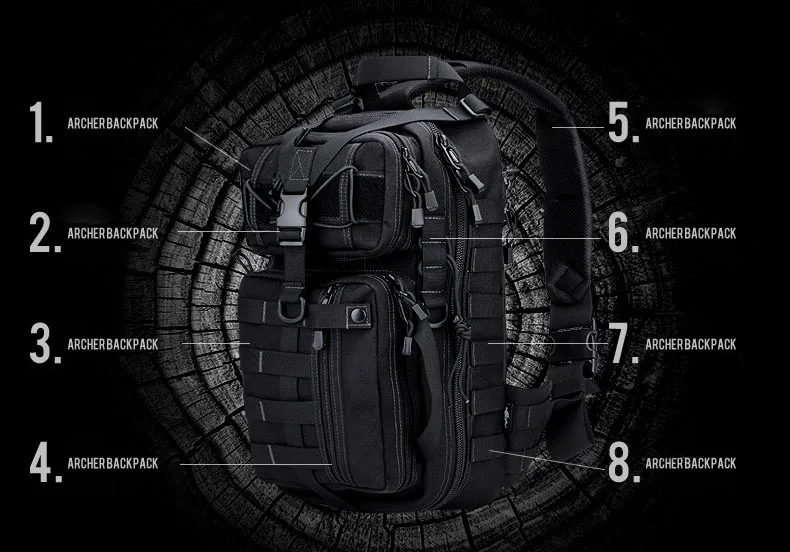 1. ARCHER BACKPACK

2. ARCHER BACKPACK

3. ARCHER BACKPACK

4. ARCHER BACKPACK

5. ARCHER BACKPACK

6. ARCHER BACKPACK

7. ARCHER BACKPACK

8. ARCHER BACKPACK