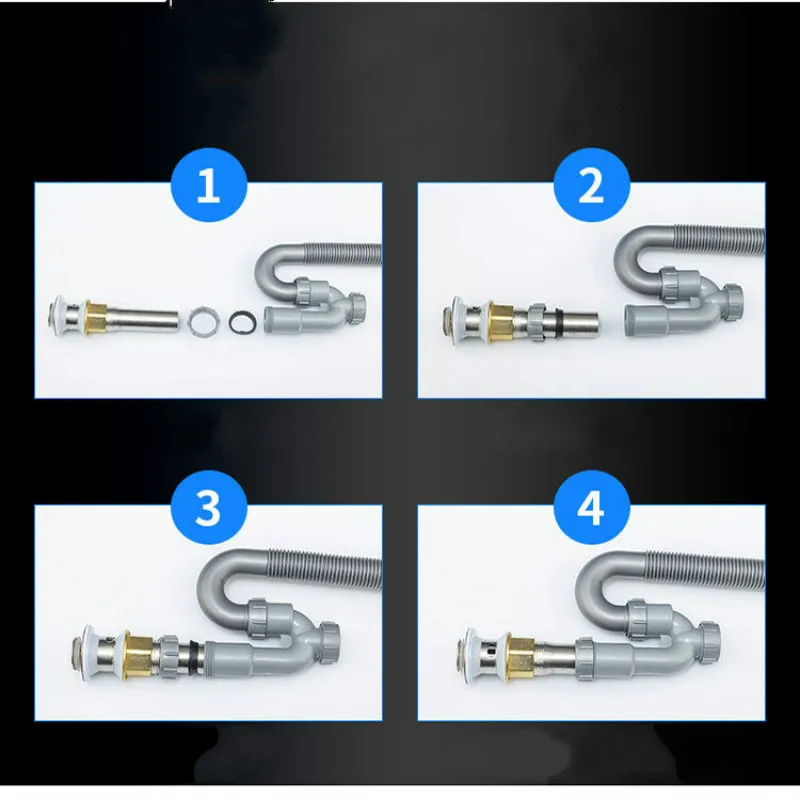 1
2
3
4