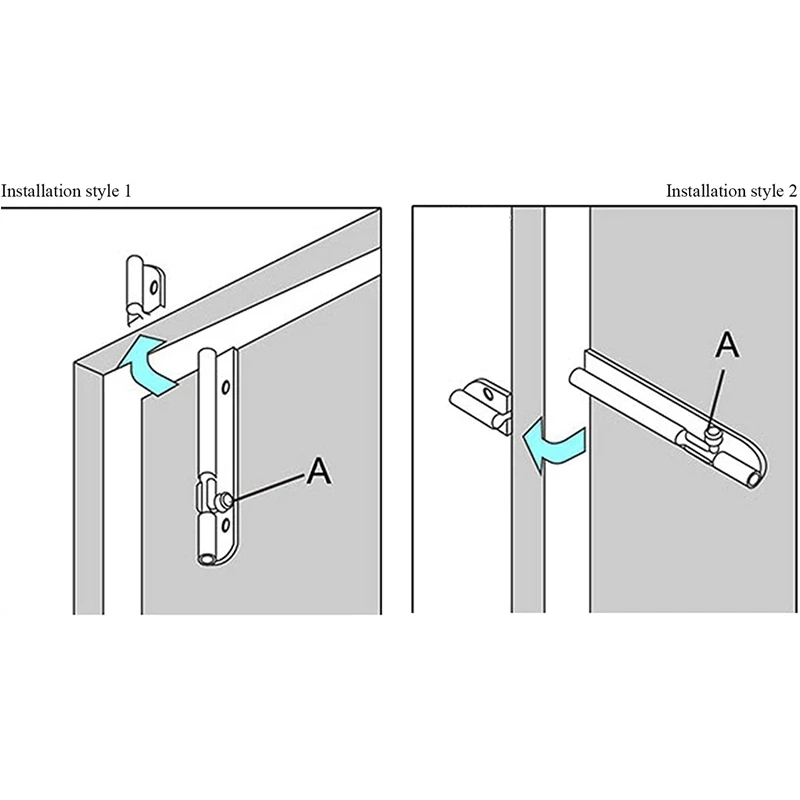 Installation style 1

A

Installation style 2

A