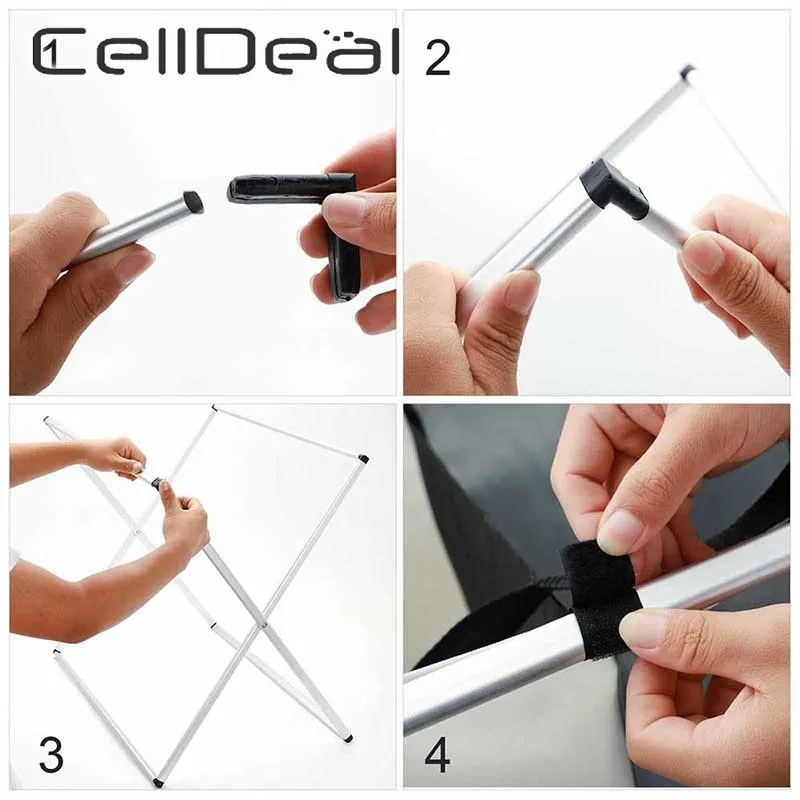 CellDeal
1
2
3
4