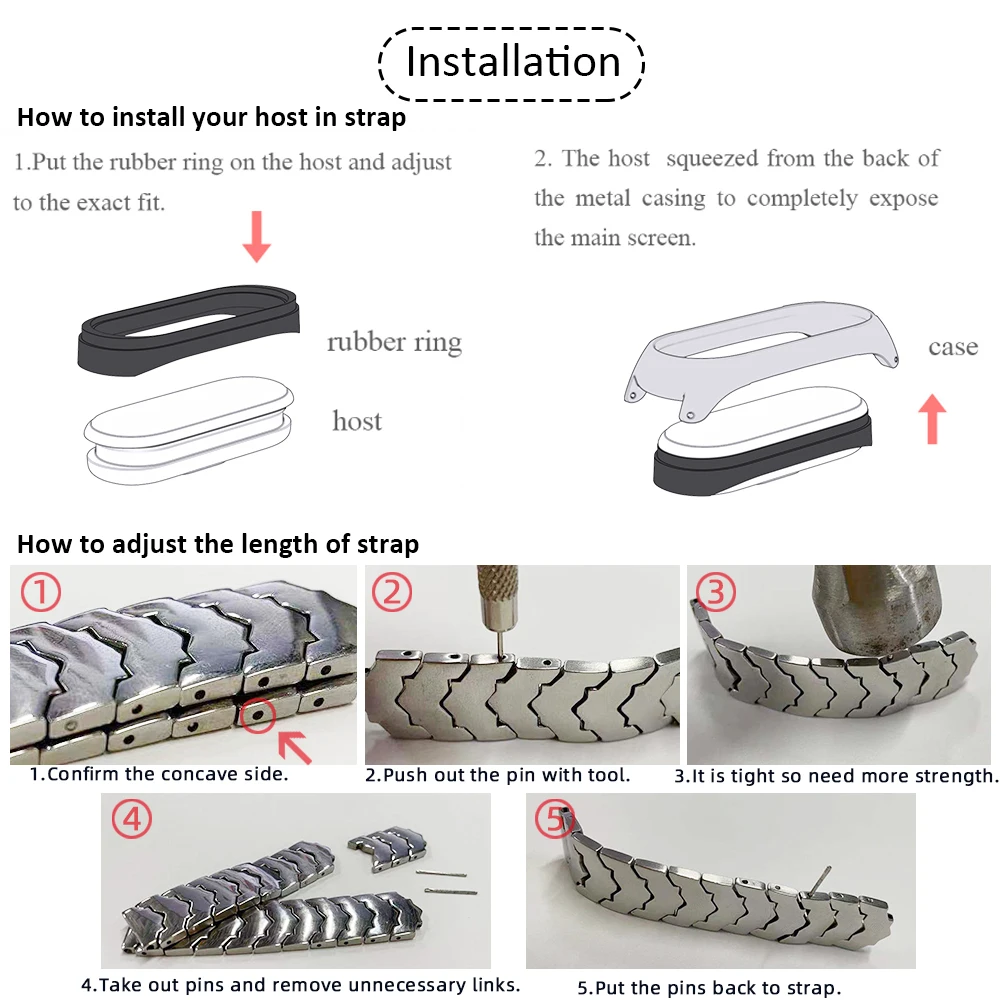 Installation

How to install your host in strap

1.Put the rubber ring on the host and adjust to the exact fit.

rubber ring

host

2. The host squeezed from the back of the metal casing to completely expose the main screen.

case

How to adjust the length of strap

①

1.Confirm the concave side.

②

2.Push out the pin with tool.

③

3.It is tight so need more strength.

④

4.Take out pins and remove unnecessary links.

⑤

5.Put the pins back to strap.