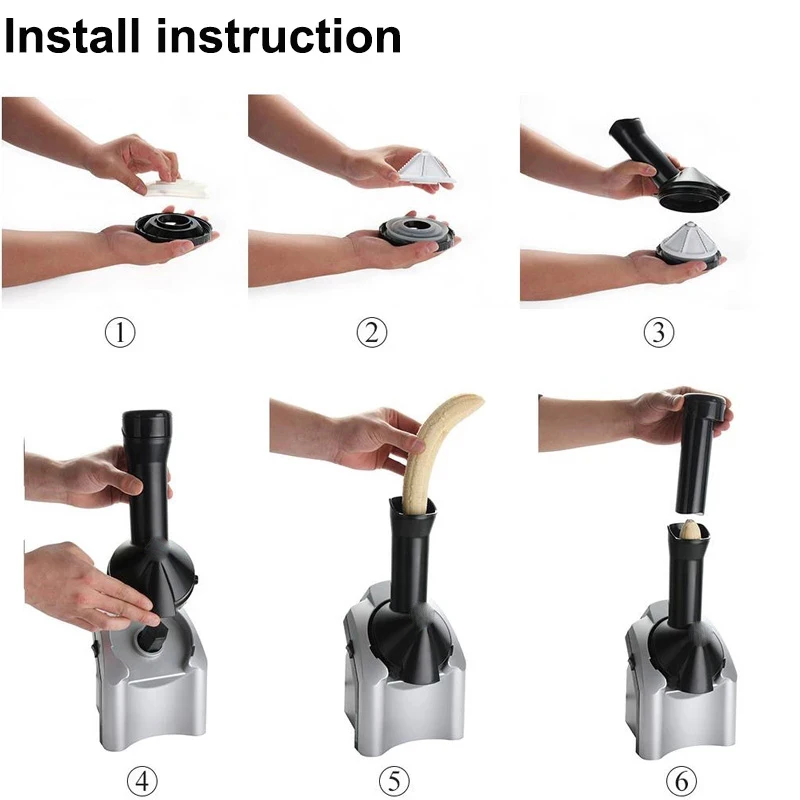 Install instruction

①

②

③

④

⑤

⑥