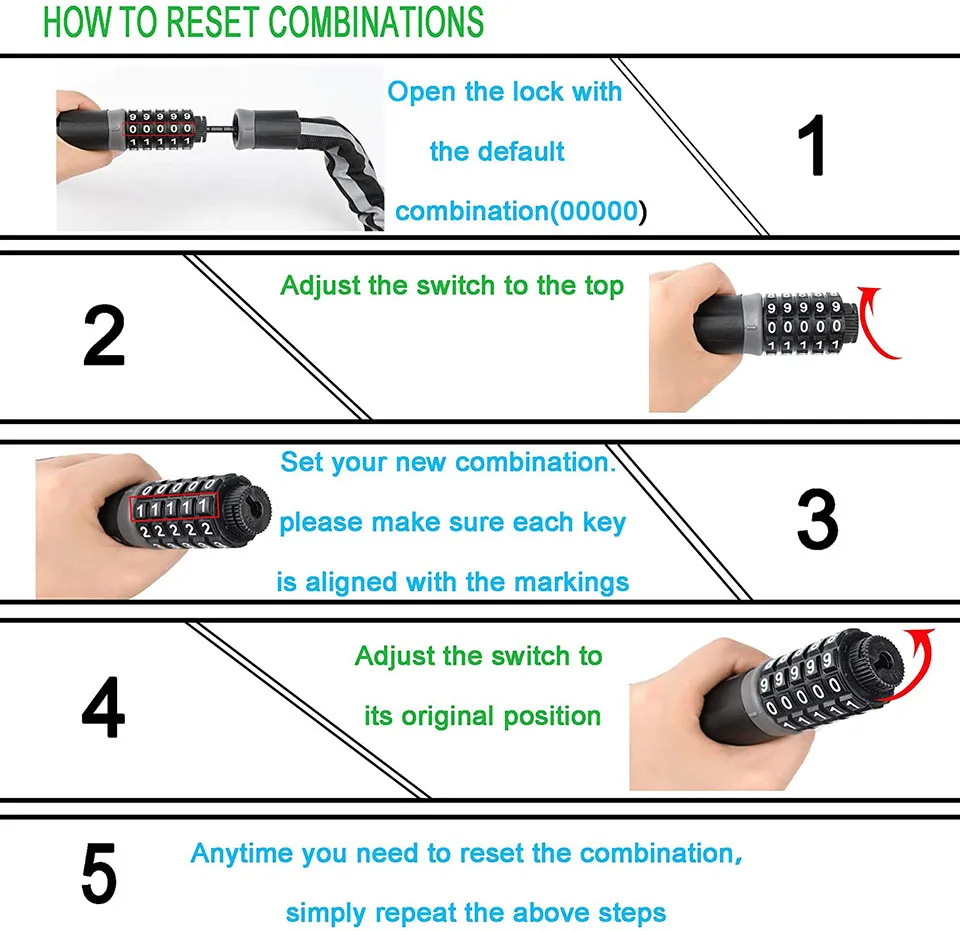 HOW TO RESET COMBINATIONS

Open the lock with the default combination(00000)

1

2

Adjust the switch to the top

Set your new combination. please make sure each key is aligned with the markings

3

4

Adjust the switch to its original position

5

Anytime you need to reset the combination, simply repeat the above steps