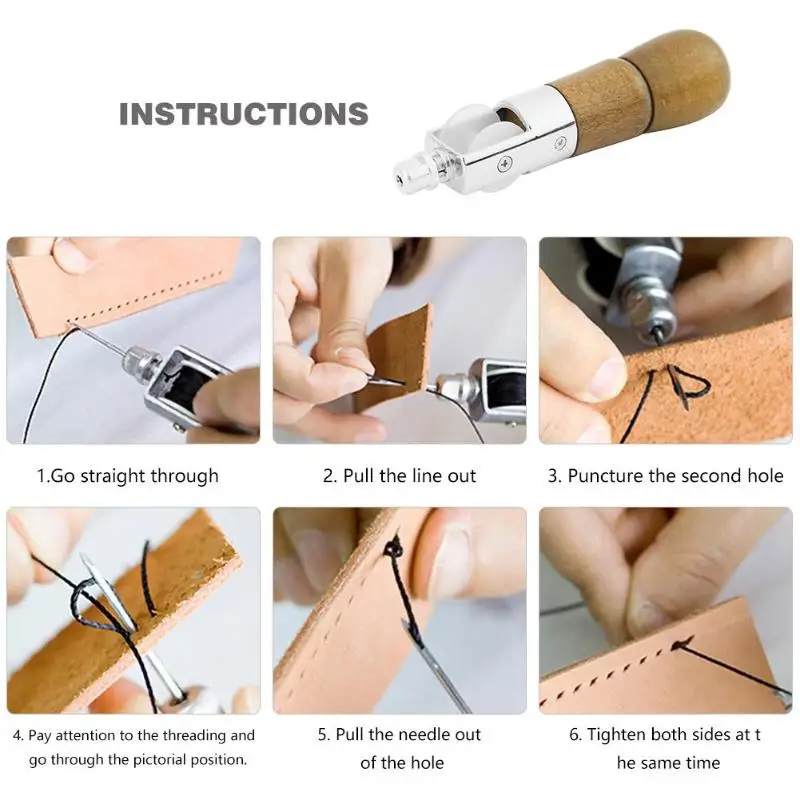 INSTRUCTIONS

1.Go straight through

2. Pull the line out

3. Puncture the second hole

4. Pay attention to the threading and go through the pictorial position.

5. Pull the needle out of the hole

6. Tighten both sides at t he same time