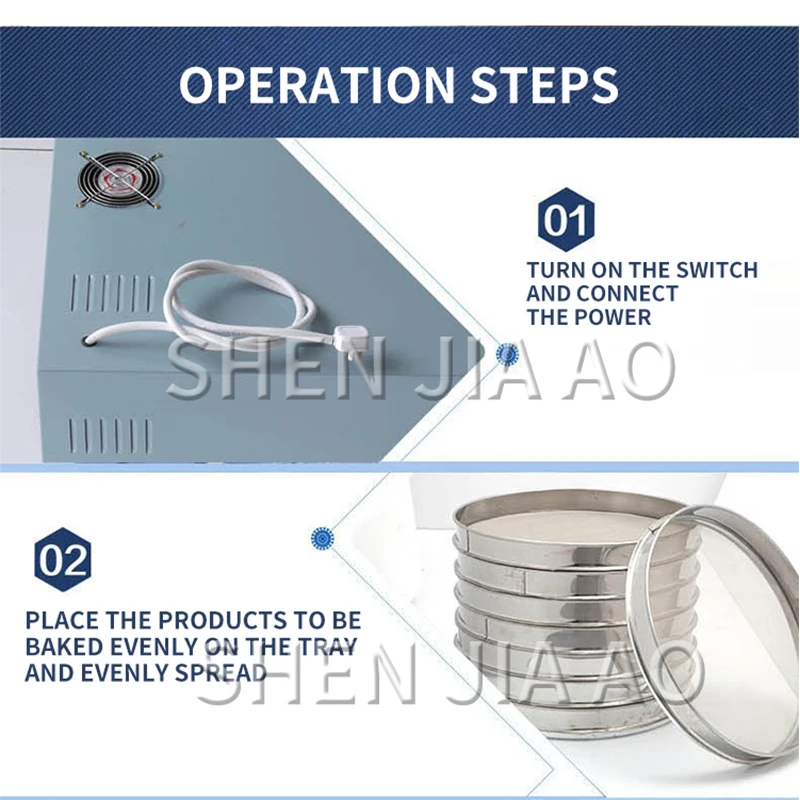 OPERATION STEPS

01

TURN ON THE SWITCH AND CONNECT THE POWER

SHEN JIA AO

02

PLACE THE PRODUCTS TO BE BAKED EVENLY ON THE TRAY AND EVENLY SPREAD

SHEN JIA AO