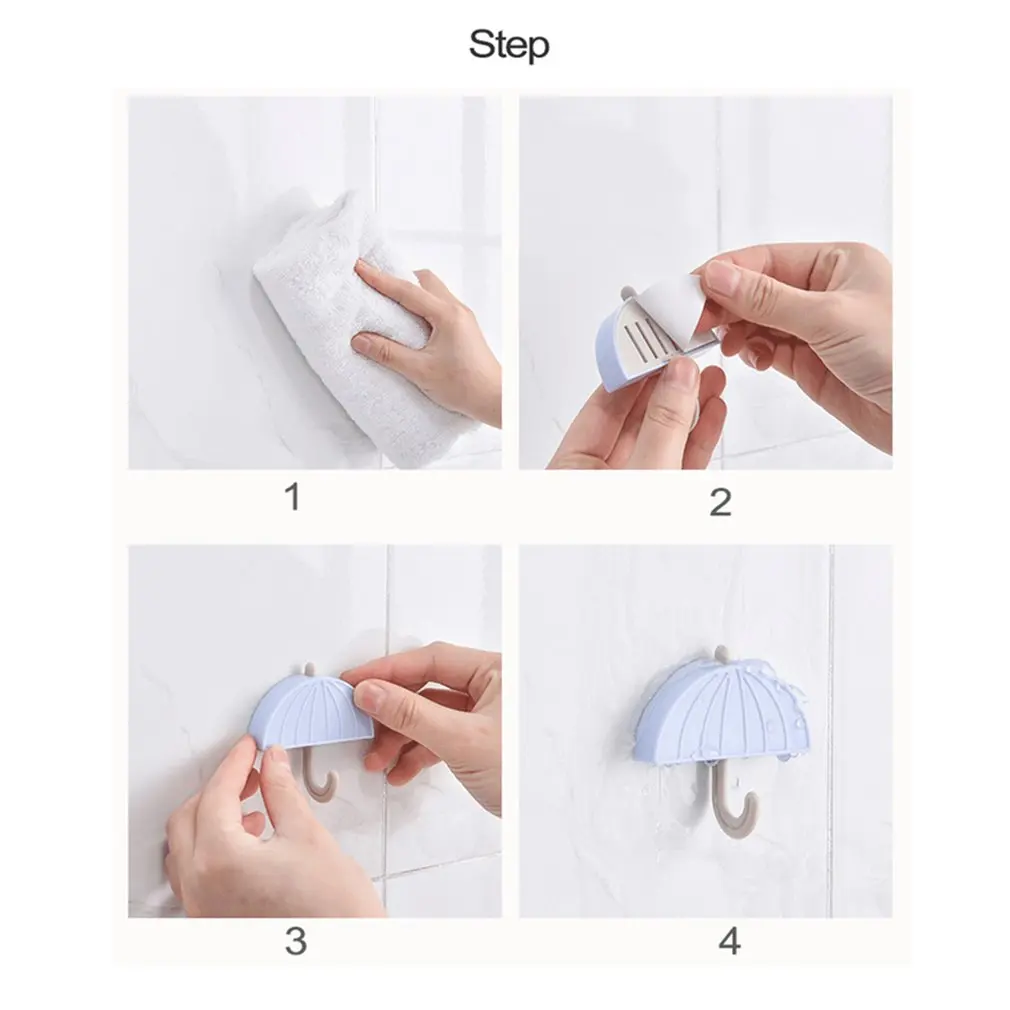 Step

1

2

3

4