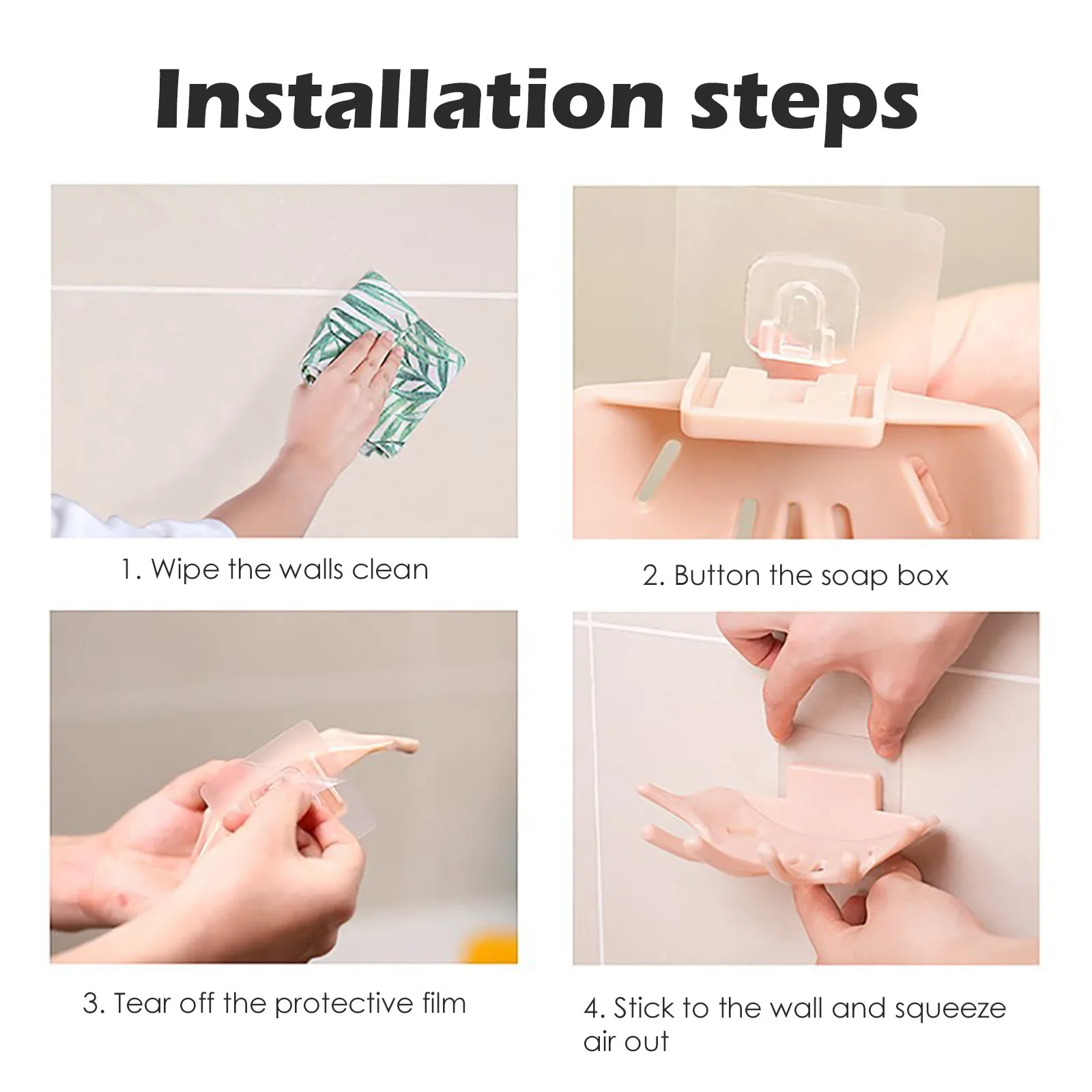 Installation steps

1. Wipe the walls clean

2. Button the soap box

3. Tear off the protective film

4. Stick to the wall and squeeze air out