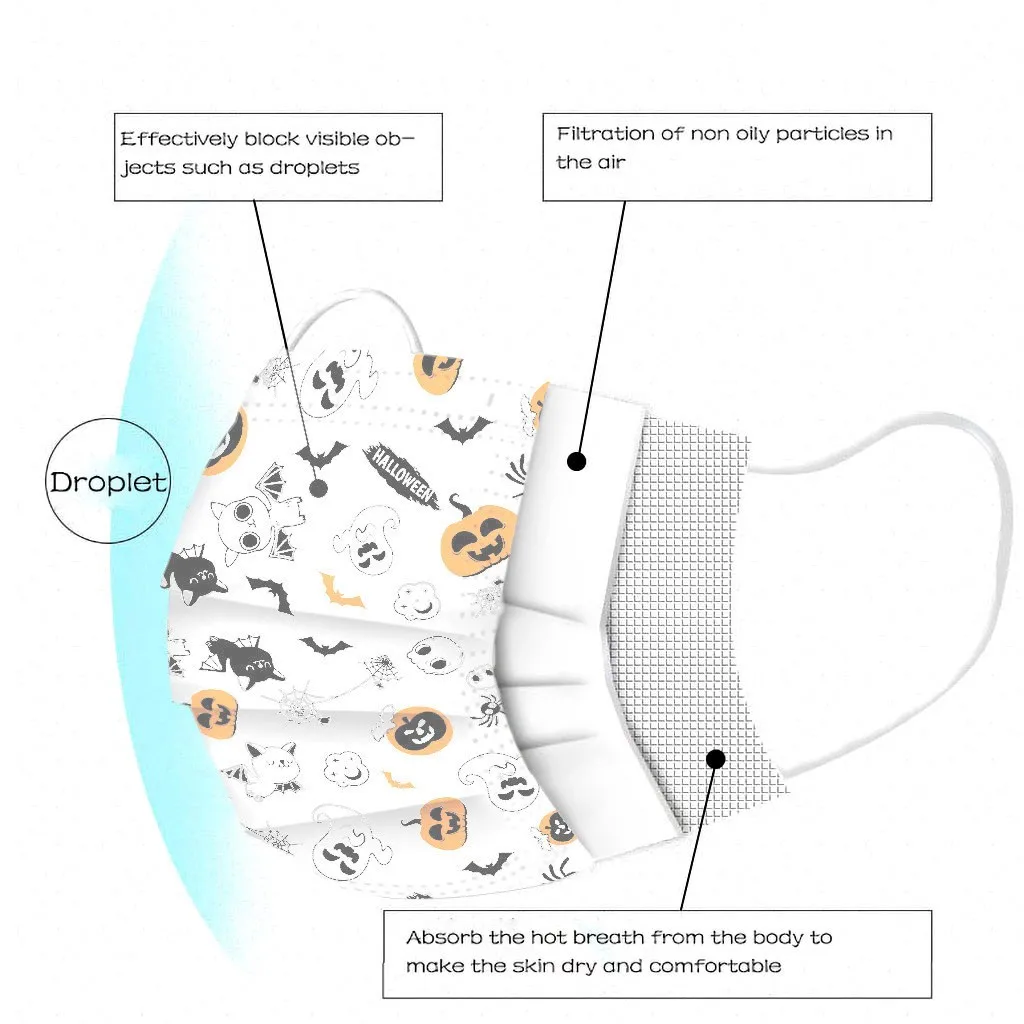 Effectively block visible objects such as droplets

Filtration of non oily particles in the air

Droplet

HALLOWEEN

Absorb the hot breath from the body to make the skin dry and comfortable