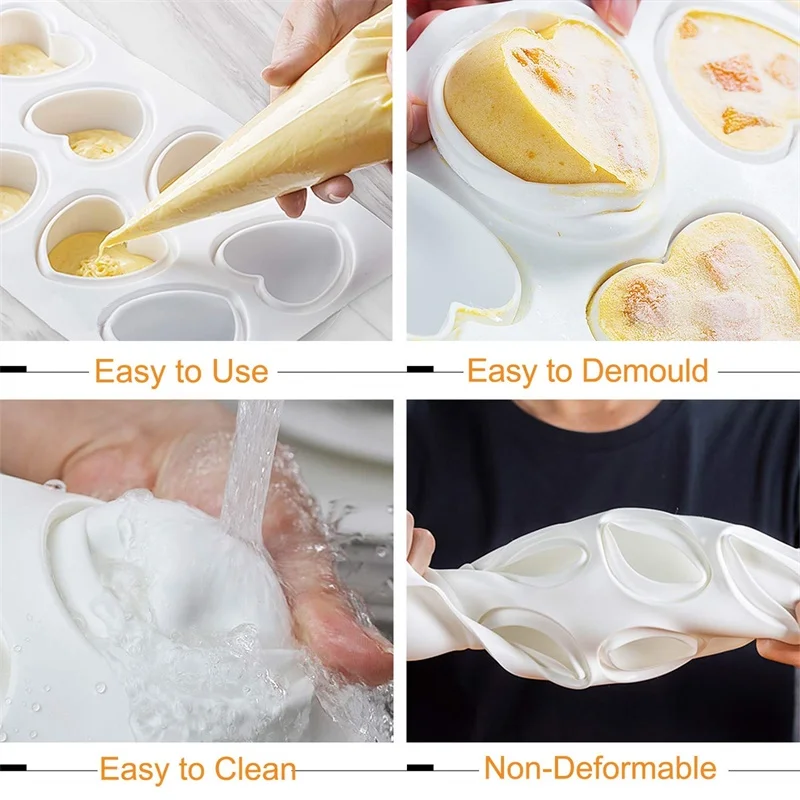 Easy to Use

Easy to Demould

Easy to Clean

Non-Deformable