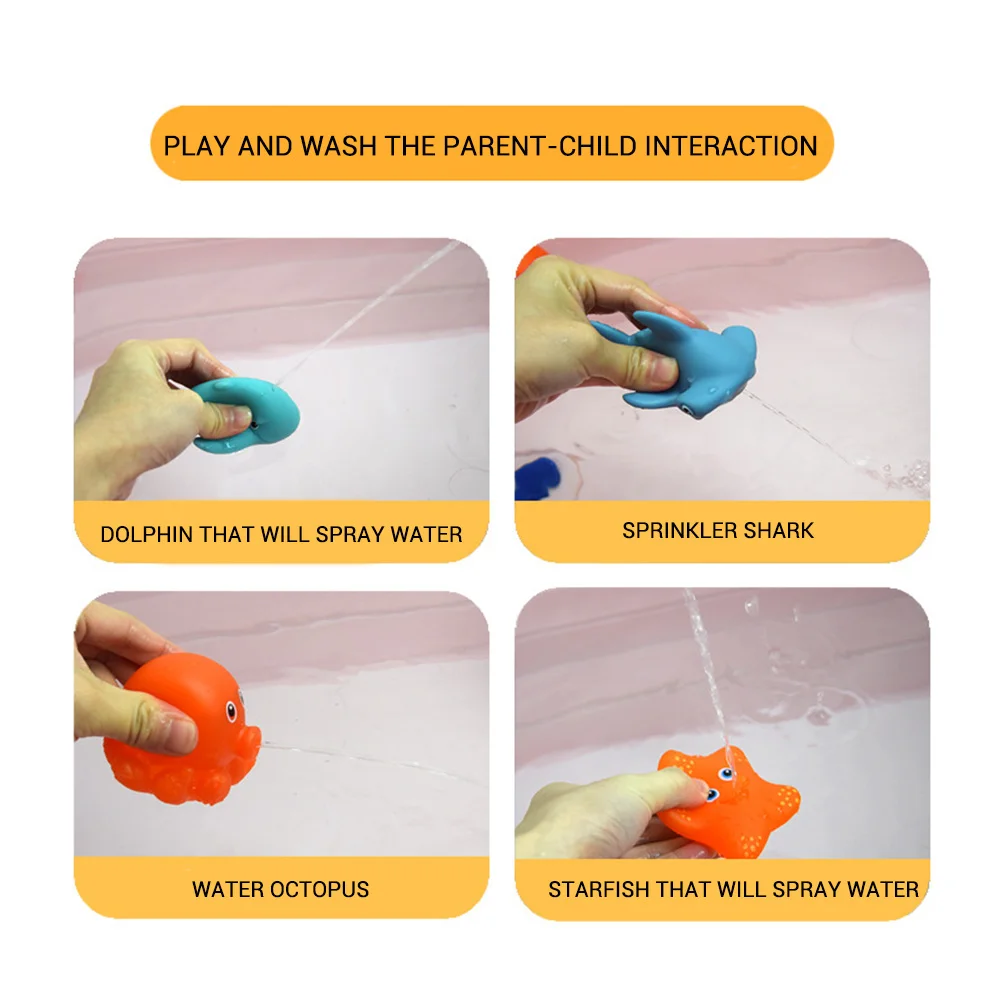 PLAY AND WASH THE PARENT-CHILD INTERACTION

DOLPHIN THAT WILL SPRAY WATER

SPRINKLER SHARK

WATER OCTOPUS

STARFISH THAT WILL SPRAY WATER